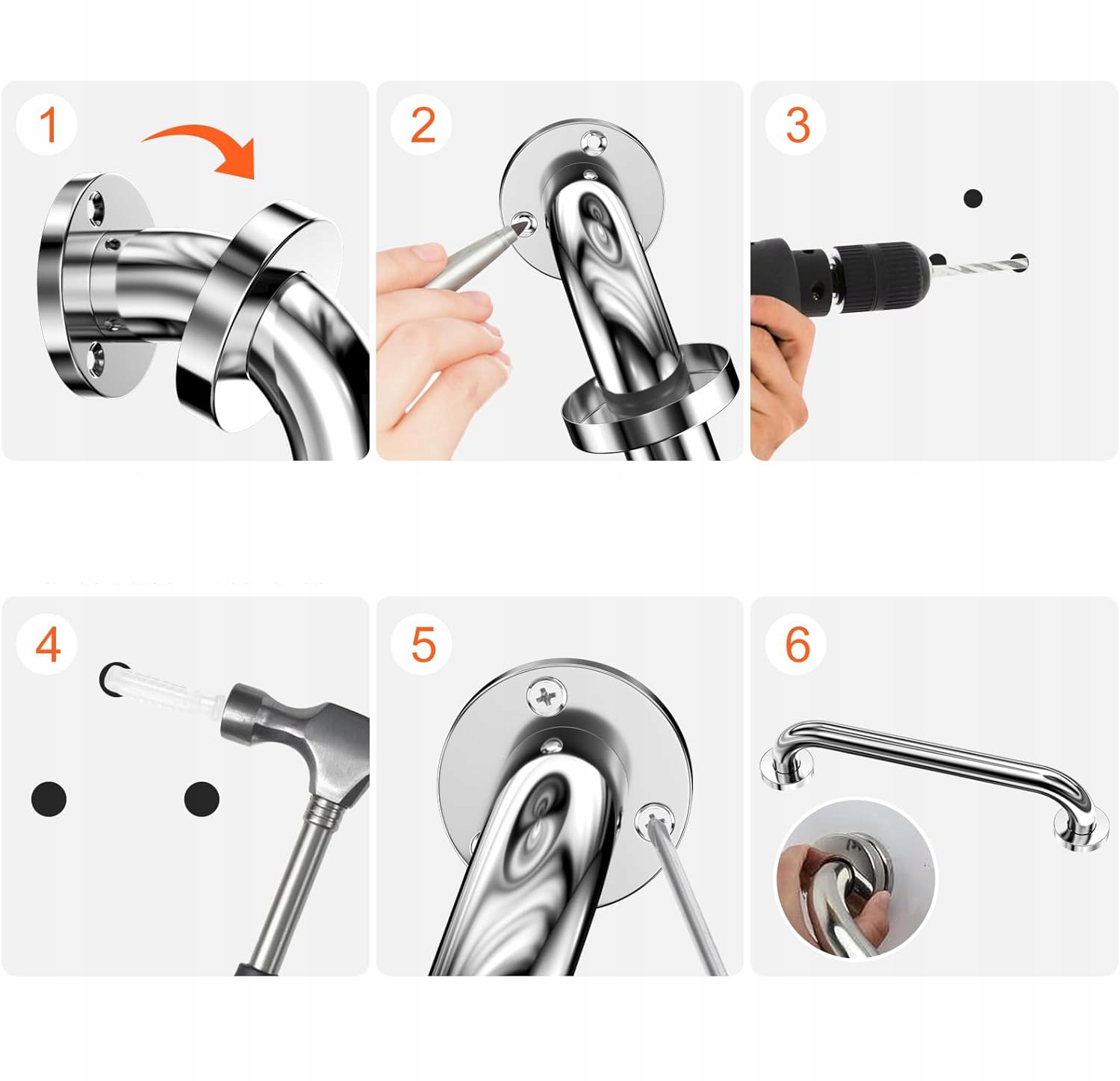 1

2

3

4

5

6