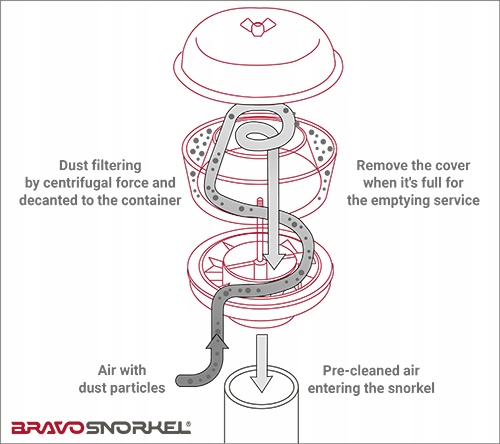 Dust filtering by centrifugal force and decanted to the container

Remove the cover when it's full for the emptying service

Air with dust particles

Pre-cleaned air entering the snorkel

BRAVOSNORKEL®