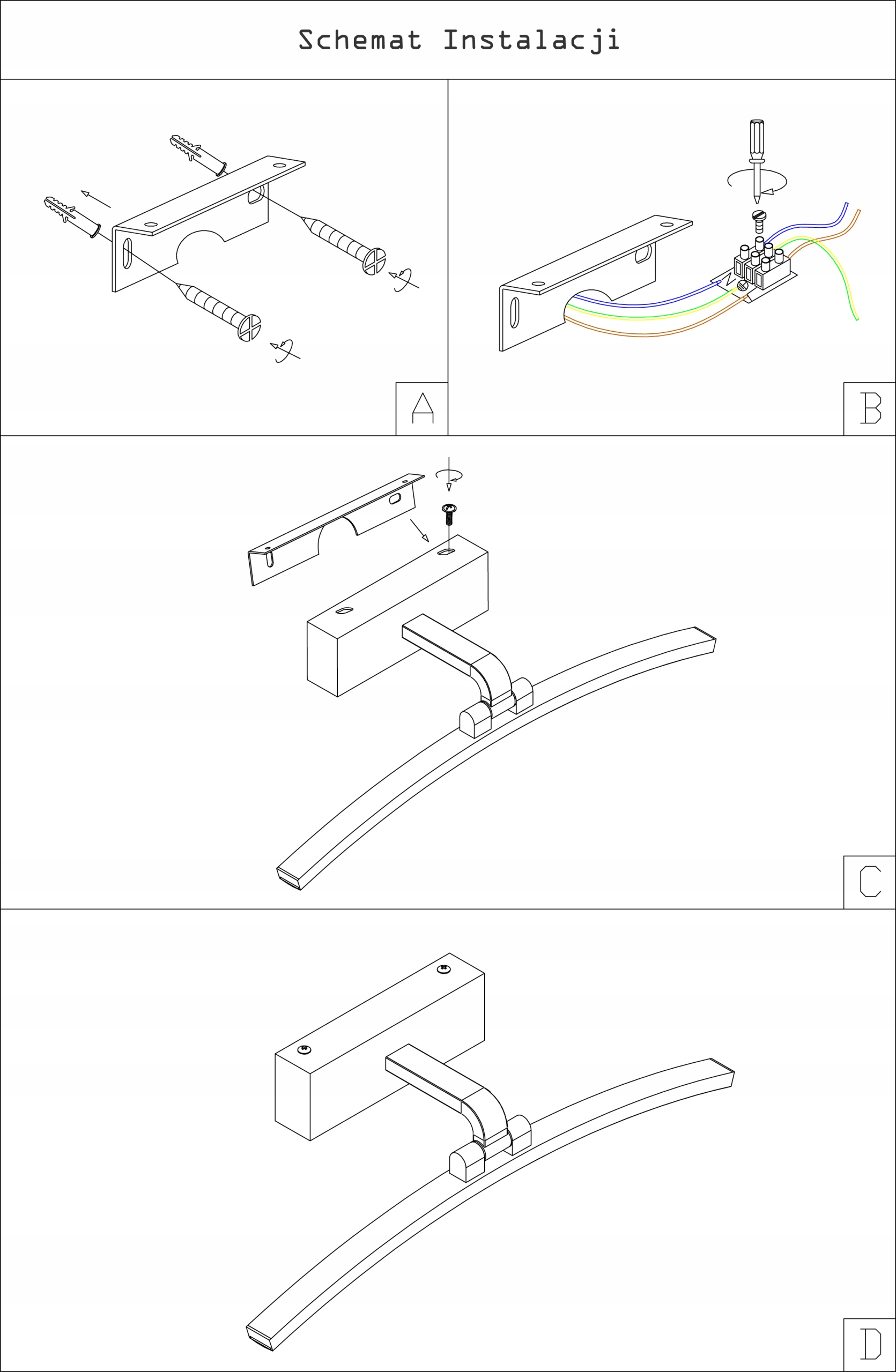 Schemat Instalacji

A

B

C

D