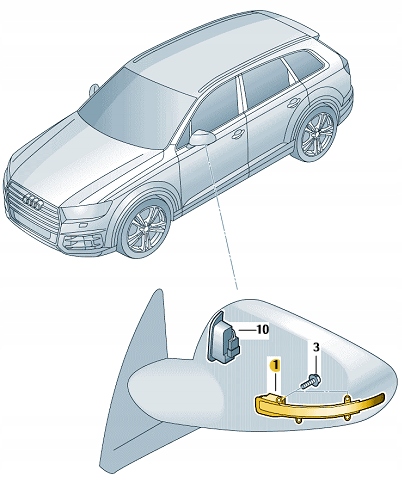 10
3
1