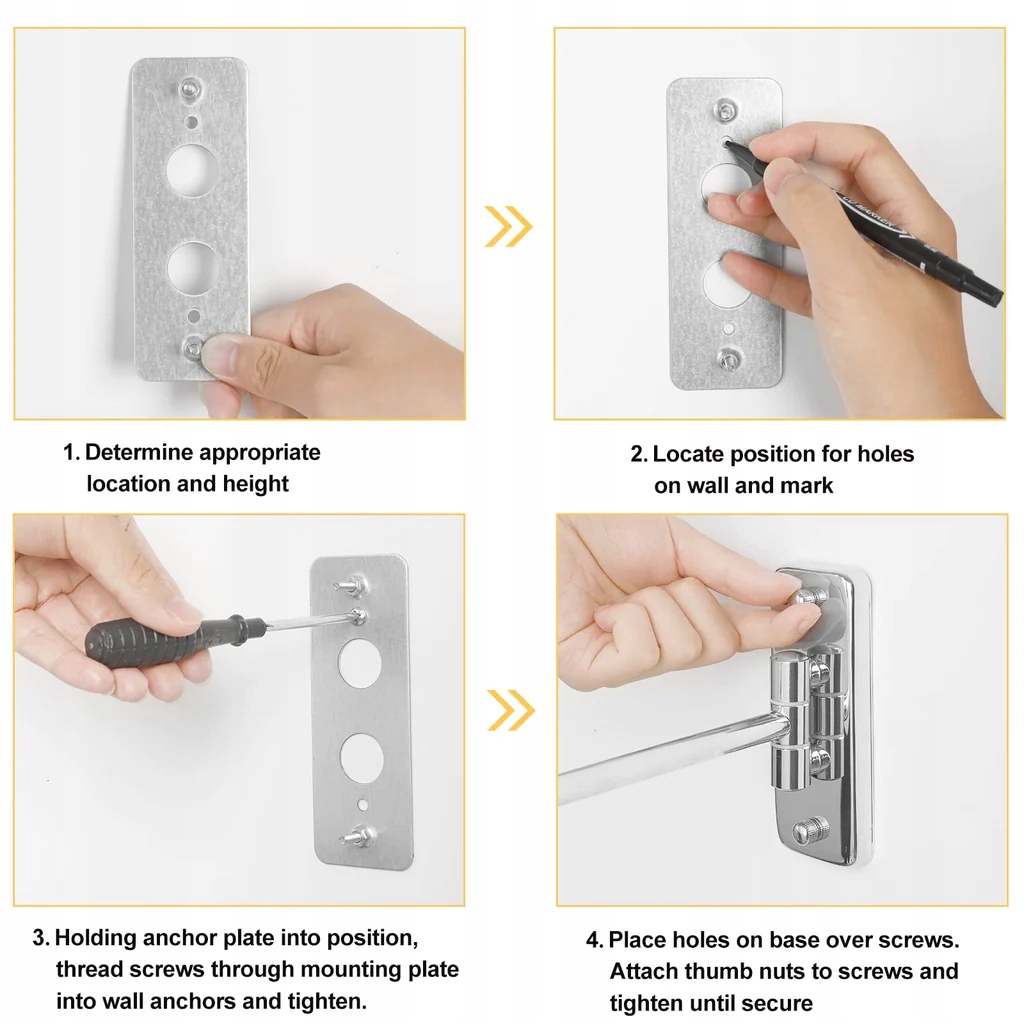 1. Determine appropriate location and height

2. Locate position for holes on wall and mark

3. Holding anchor plate into position, thread screws through mounting plate into wall anchors and tighten.

4. Place holes on base over screws. Attach thumb nuts to screws and tighten until secure