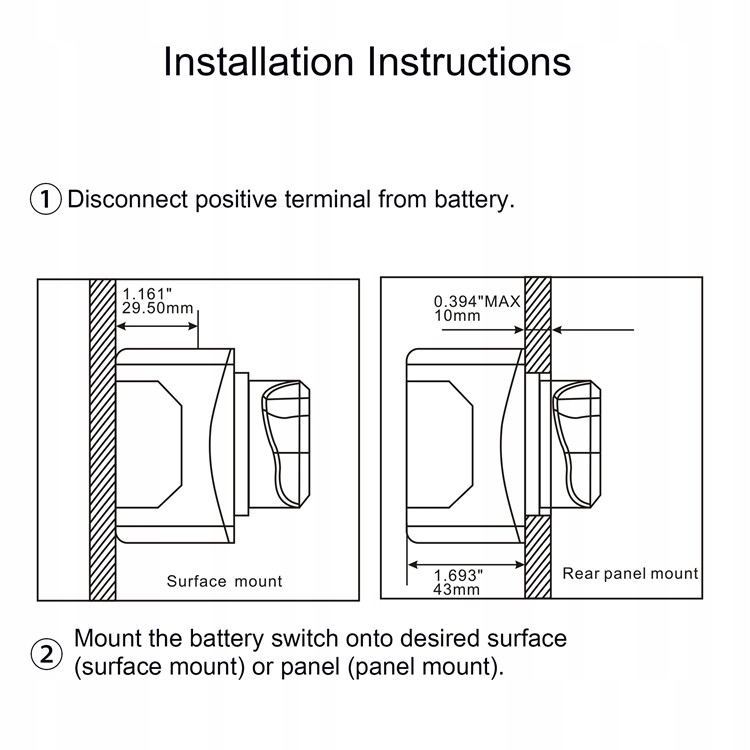 Installation Instructions

① Disconnect positive terminal from battery.

1.161"
29.50mm

Surface mount

0.394"MAX
10mm

1.693"
43mm

Rear panel mount

② Mount the battery switch onto desired surface (surface mount) or panel (panel mount).