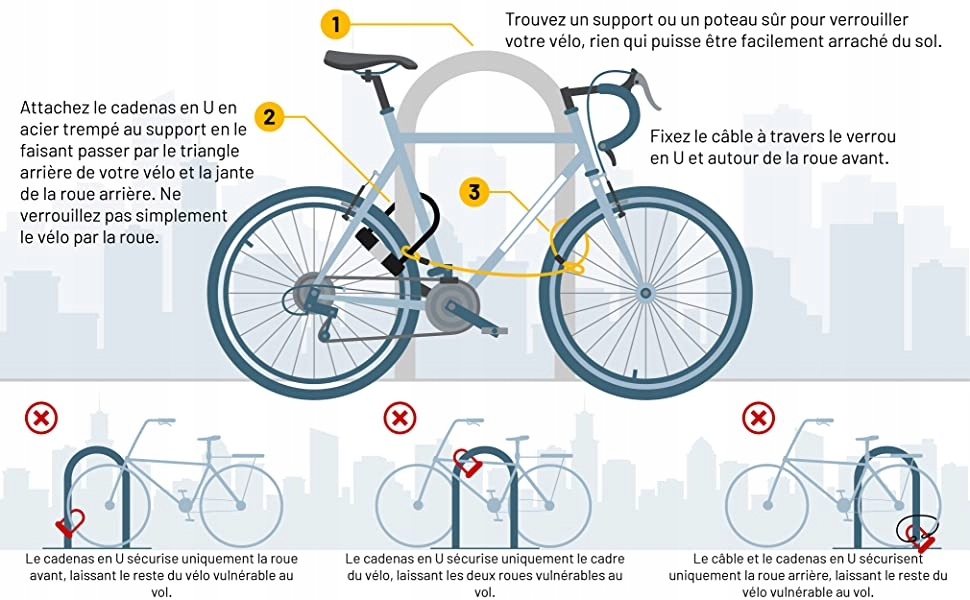 1

Trouvez un support ou un poteau sûr pour verrouiller votre vélo, rien qui puisse être facilement arraché du sol.

2

Attachez le cadenas en U en acier trempé au support en le faisant passer par le triangle arrière de votre vélo et la jante de la roue arrière. Ne verrouillez pas simplement le vélo par la roue.

3

Fixez le câble à travers le verrou en U et autour de la roue avant.

Le cadenas en U sécurise uniquement la roue avant, laissant le reste du vélo vulnérable au vol.

Le cadenas en U sécurise uniquement le cadre du vélo, laissant les deux roues vulnérables au vol.

Le câble et le cadenas en U sécurisent uniquement la roue arrière, laissant le reste du vélo vulnérable au vol.