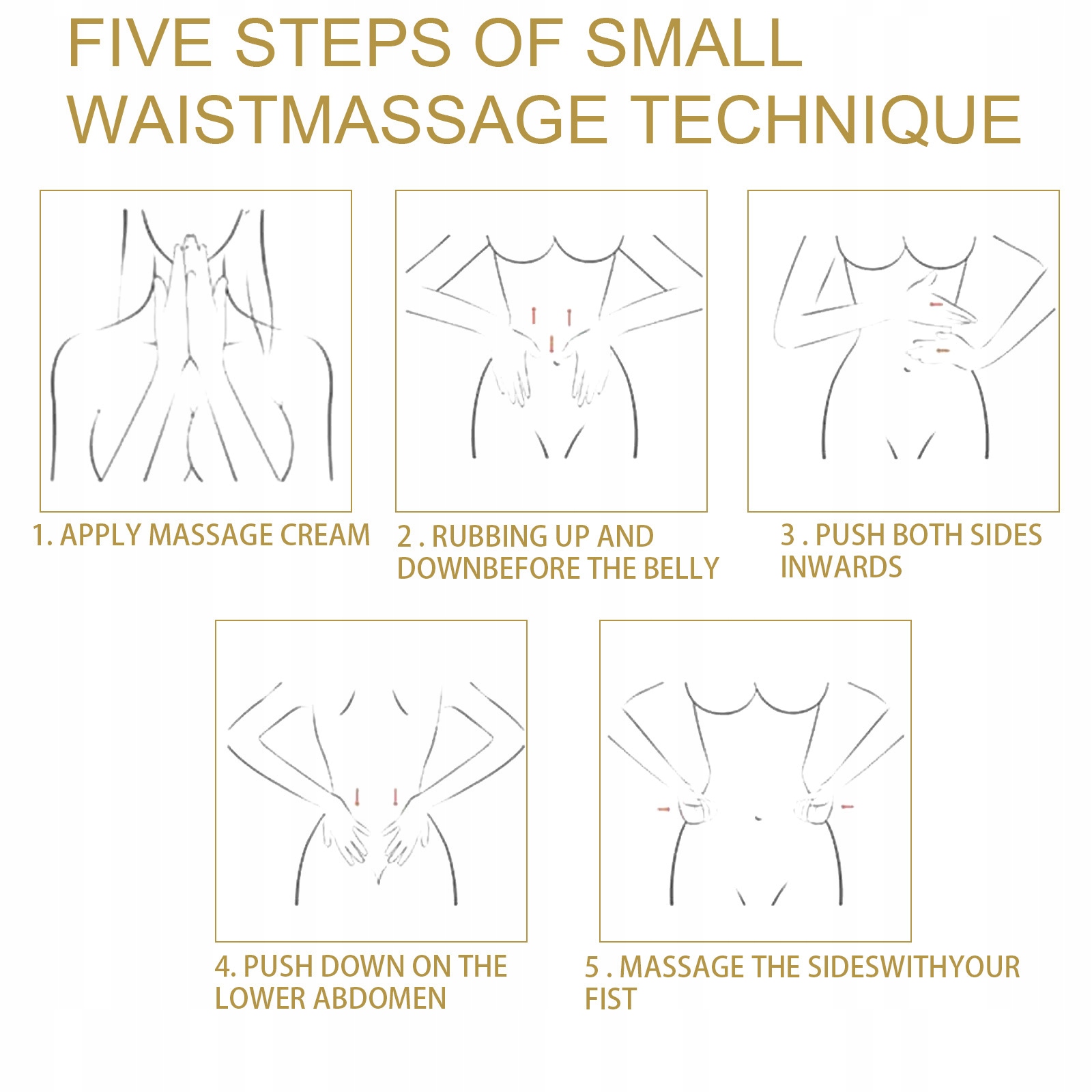 FIVE STEPS OF SMALL WAISTMASSAGE TECHNIQUE

1. APPLY MASSAGE CREAM

2 . RUBBING UP AND DOWNBEFORE THE BELLY

3 . PUSH BOTH SIDES INWARDS

4. PUSH DOWN ON THE LOWER ABDOMEN

5 . MASSAGE THE SIDESWITHYOUR FIST