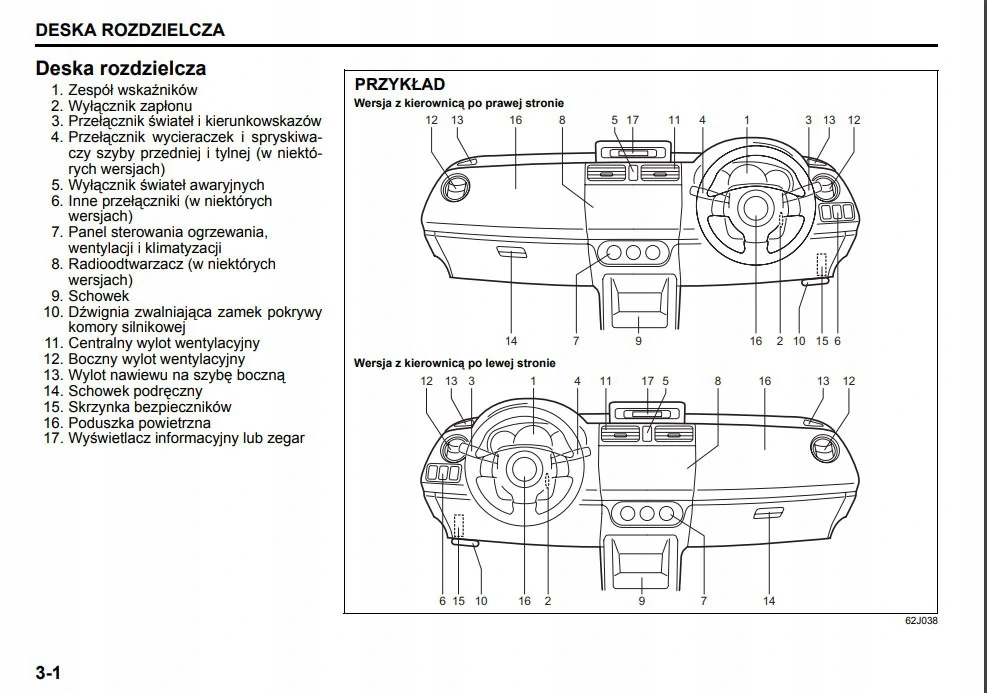 DESKA ROZDZIELCZA

Deska rozdzielcza

1. Zespół wskaźników
2. Wyłącznik zapłonu
3. Przełącznik świateł i kierunkowskazów
4. Przełącznik wycieraczek i spryskiwaczy szyby przedniej i tylnej (w niektórych wersjach)
5. Wyłącznik świateł awaryjnych
6. Inne przełączniki (w niektórych wersjach)
7. Panel sterowania ogrzewania, wentylacji i klimatyzacji
8. Radioodtwarzacz (w niektórych wersjach)
9. Schowek
10. Dźwignia zwalniająca zamek pokrywy komory silnikowej
11. Centralny wylot wentylacyjny
12. Boczny wylot wentylacyjny
13. Wylot nawiewu na szybę boczną
14. Schowek podręczny
15. Skrzynka bezpieczników
16. Poduszka powietrzna
17. Wyświetlacz informacyjny lub zegar

PRZYKŁAD

Wersja z kierownicą po prawej stronie

12 13 16 8 5 17 11 4 1 3 13 12

14 7 9 16 2 10 15 6

Wersja z kierownicą po lewej stronie

12 13 3 1 4 11 17 5 8 16 13 12

6 15 10 16 2 9 7 14

62J038

3-1