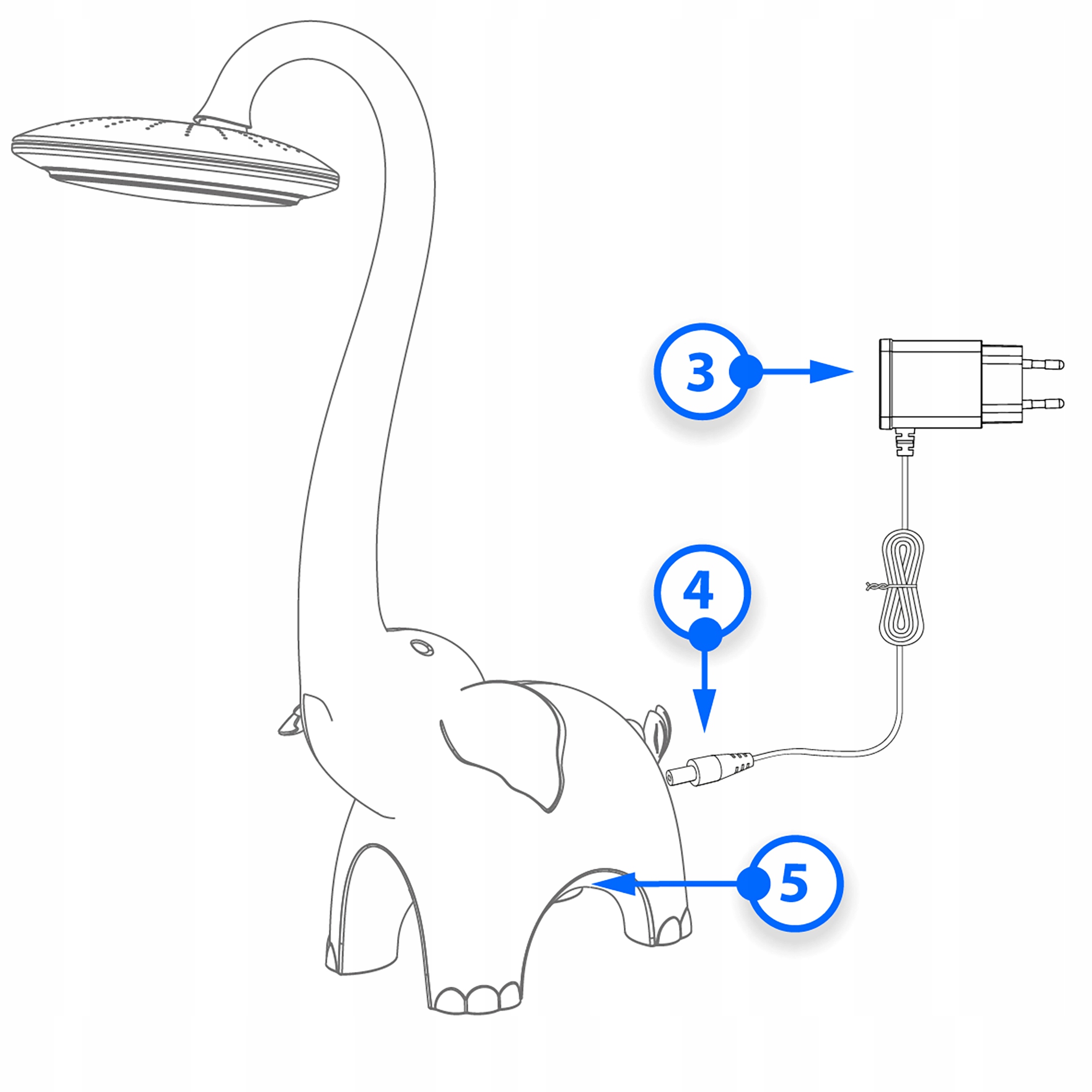 3

4

5