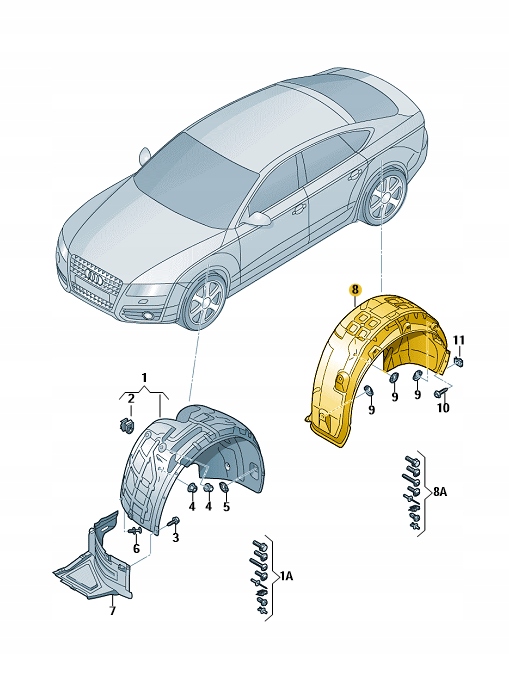 8
11
9
9
9
10
1
2
4
4
5
3
6
7
8A
1A