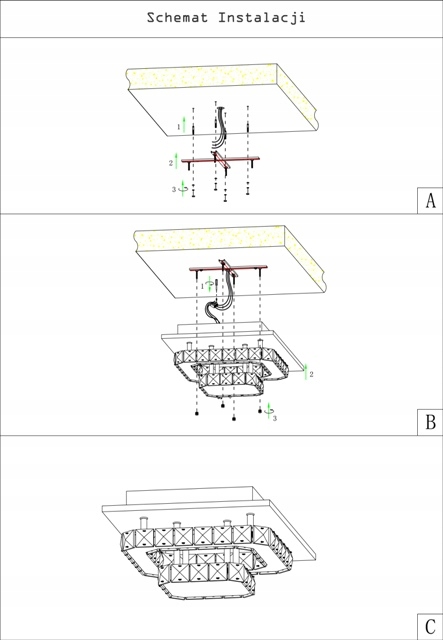 Schemat Instalacji

1
2
3
A

1
2
3
B

C