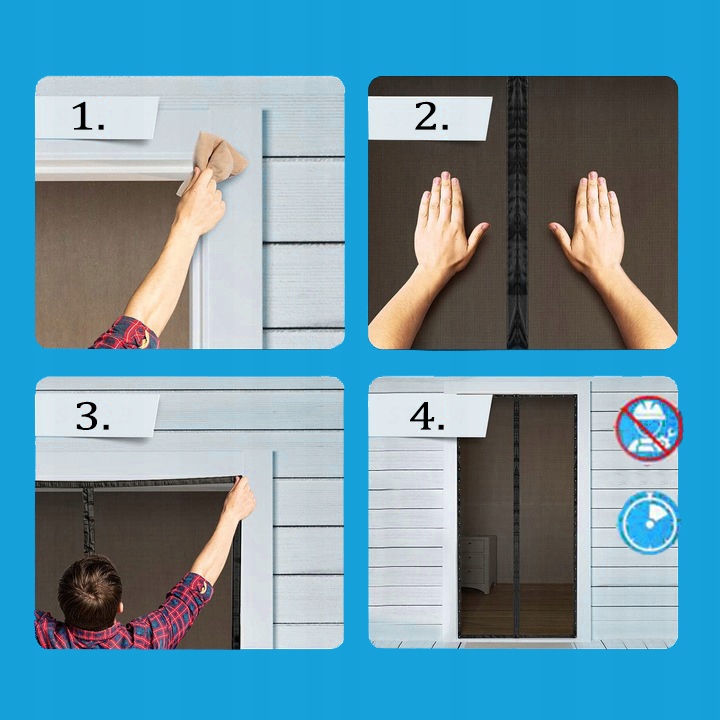 1.

2.

3.

4.