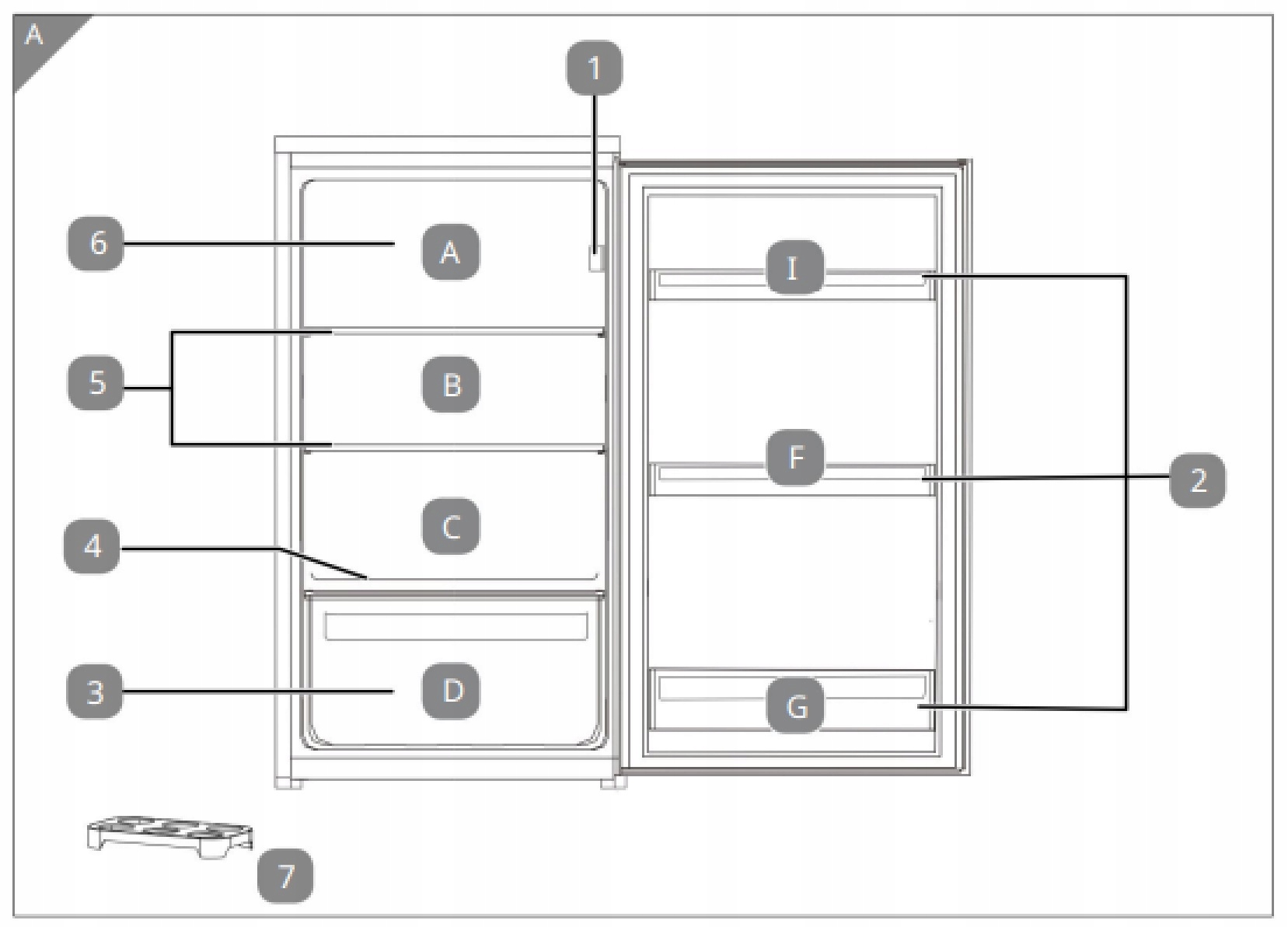 A

1

6

A

I

5

B

F

2

C

4

3

D

G

7