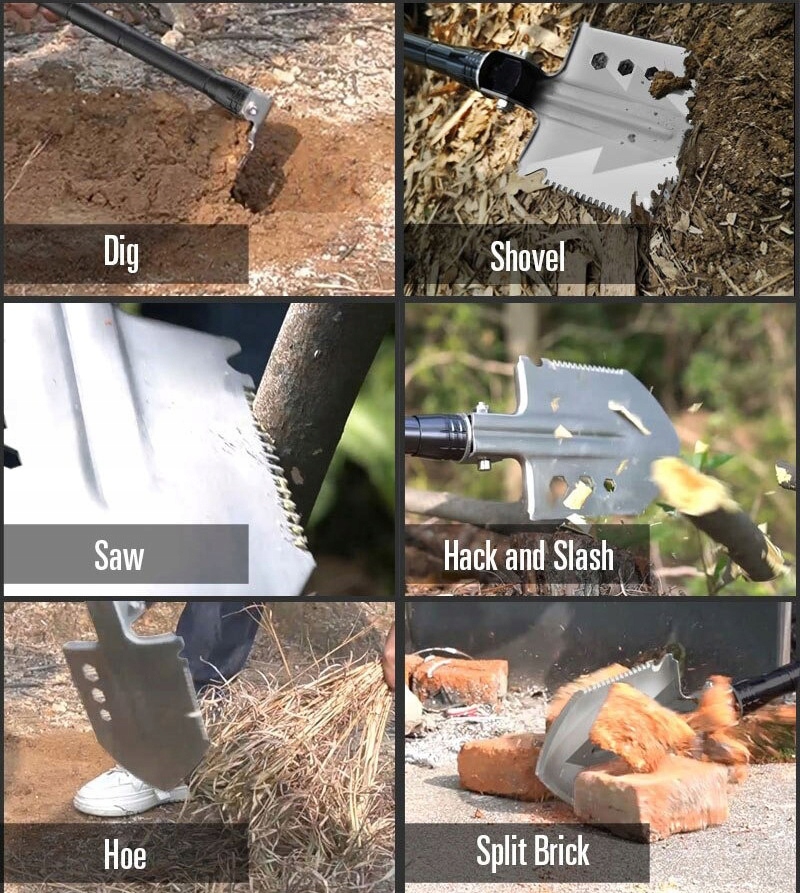 Dig

Shovel

Saw

Hack and Slash

Hoe

Split Brick