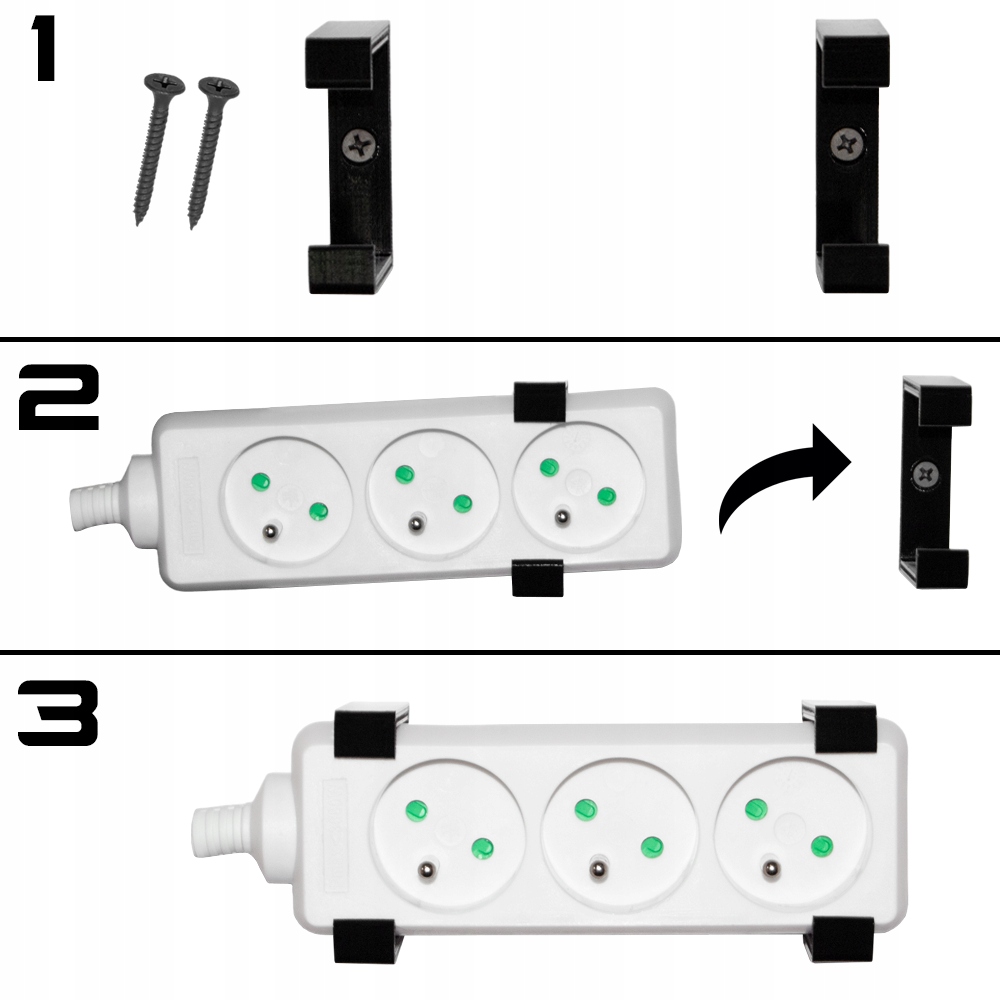 1

2

3