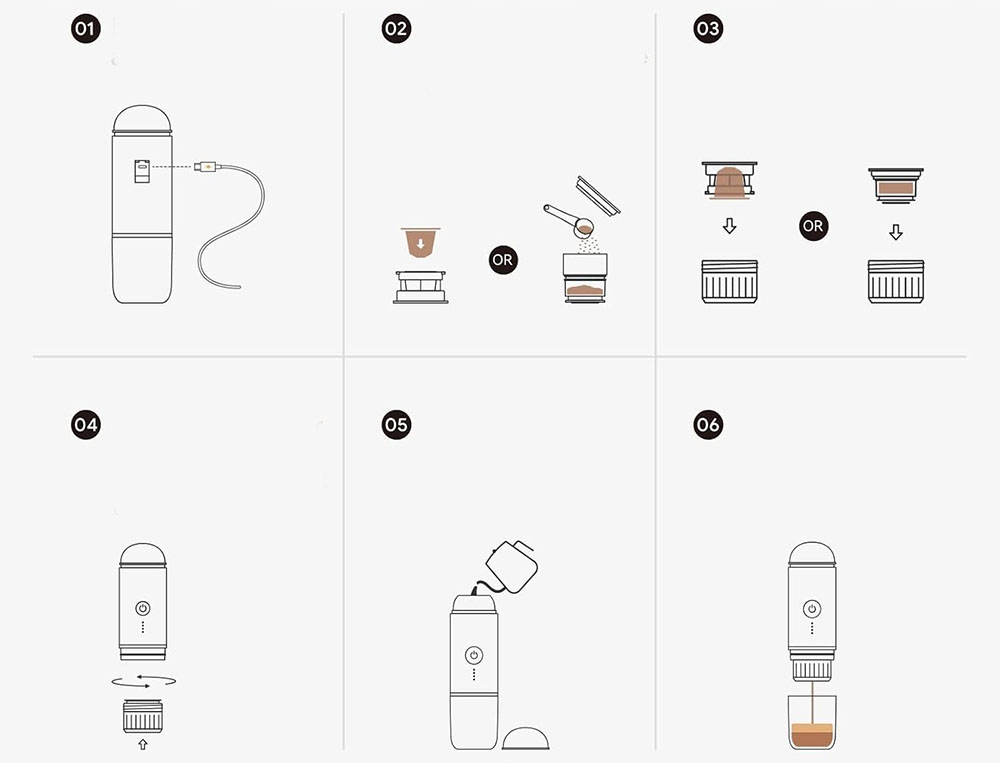 01

02

OR

03

OR

04

05

06