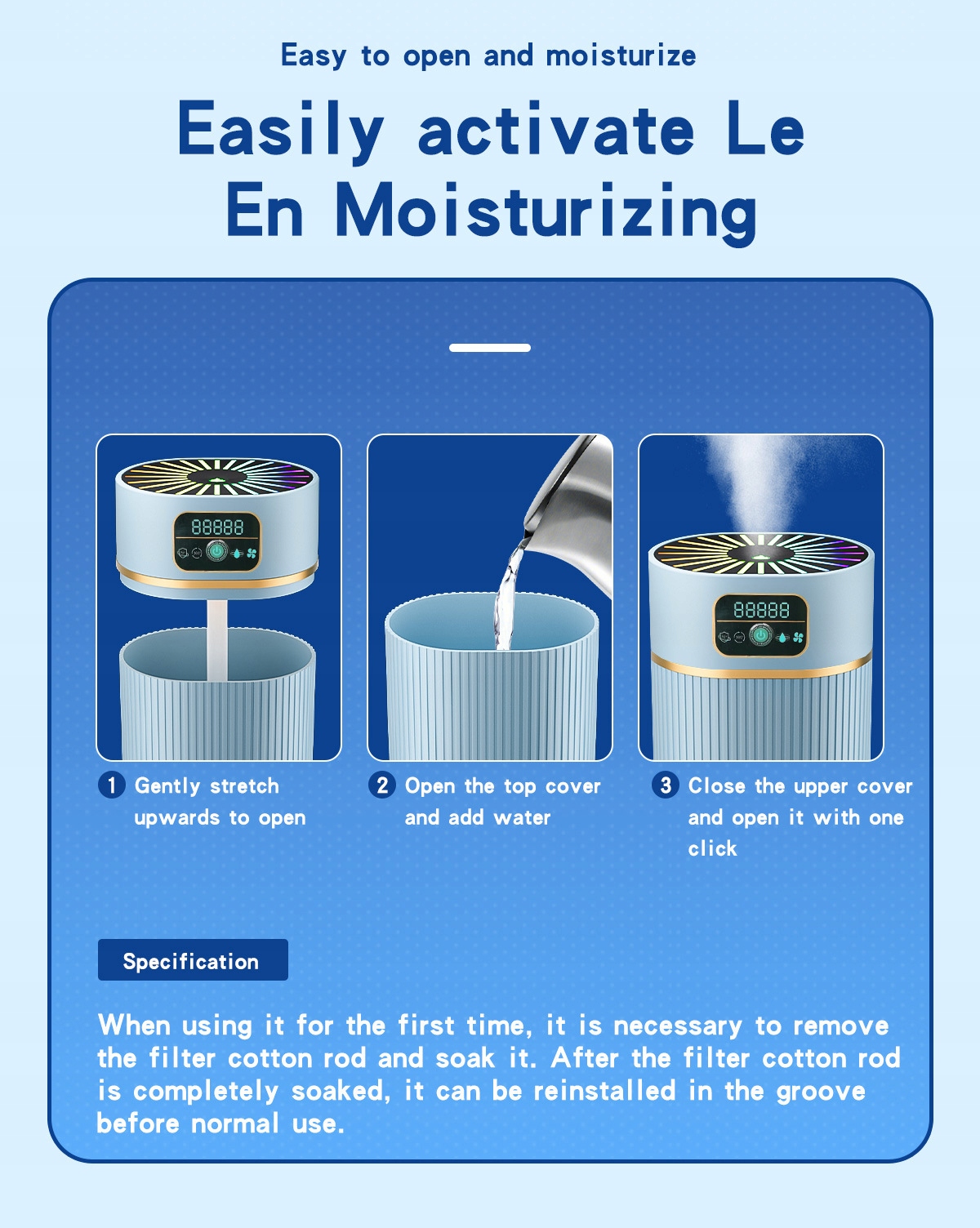 Easy to open and moisturize

Easily activate Le En Moisturizing

88888

88888

1 Gently stretch upwards to open

2 Open the top cover and add water

3 Close the upper cover and open it with one click

Specification

When using it for the first time, it is necessary to remove the filter cotton rod and soak it. After the filter cotton rod is completely soaked, it can be reinstalled in the groove before normal use.