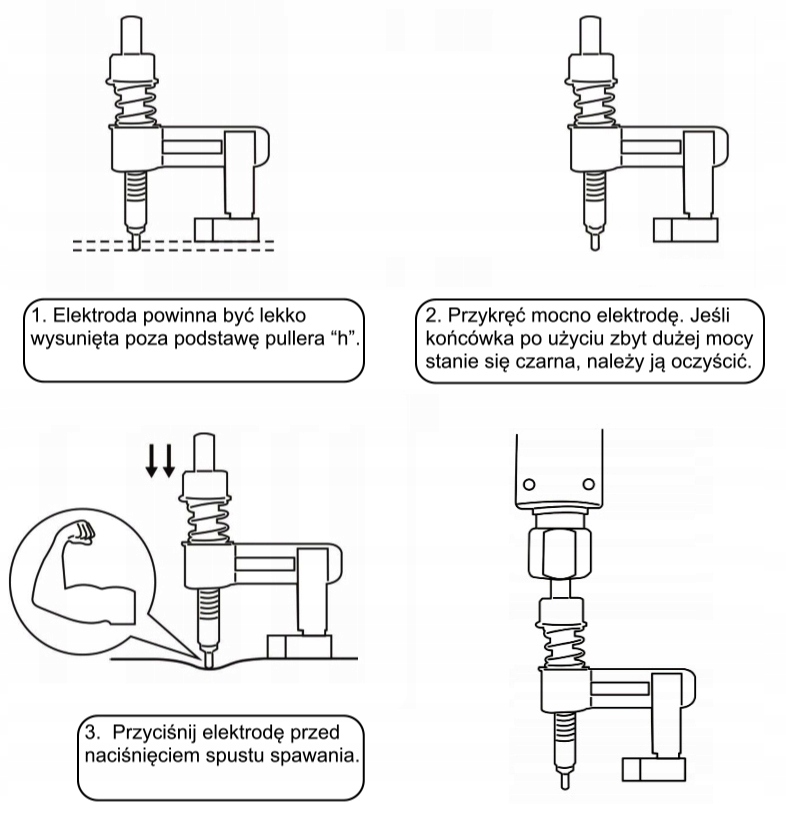 1. Elektroda powinna być lekko wysunięta poza podstawę pullera “h”.

2. Przykręć mocno elektrodę. Jeśli końcówka po użyciu zbyt dużej mocy stanie się czarna, należy ją oczyścić.

3. Przyciśnij elektrodę przed naciśnięciem spustu spawania.