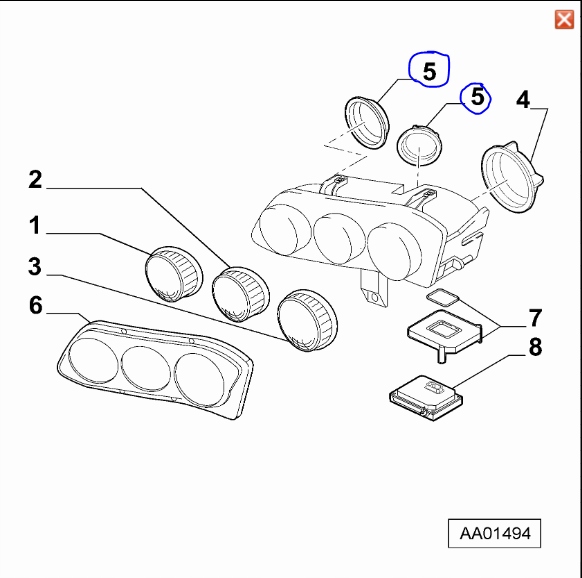 5
5
4
2
1
3
6
7
8
AA01494