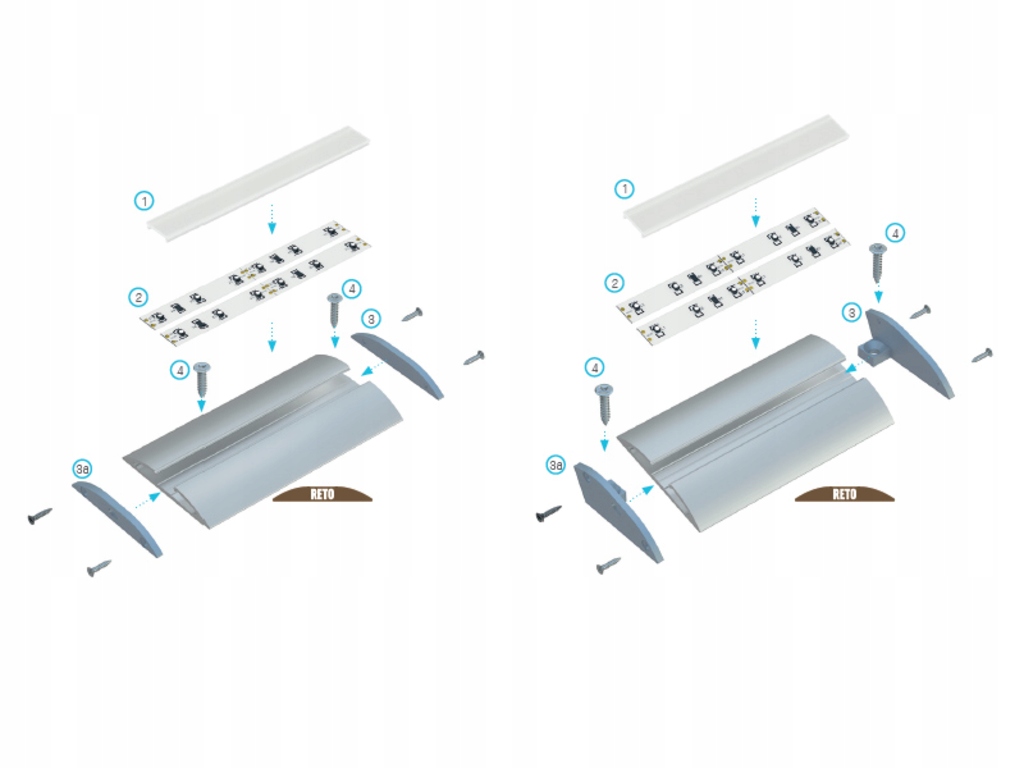 1
2
4
3
4
3a
RETO

1
2
4
3
4
3a
RETO