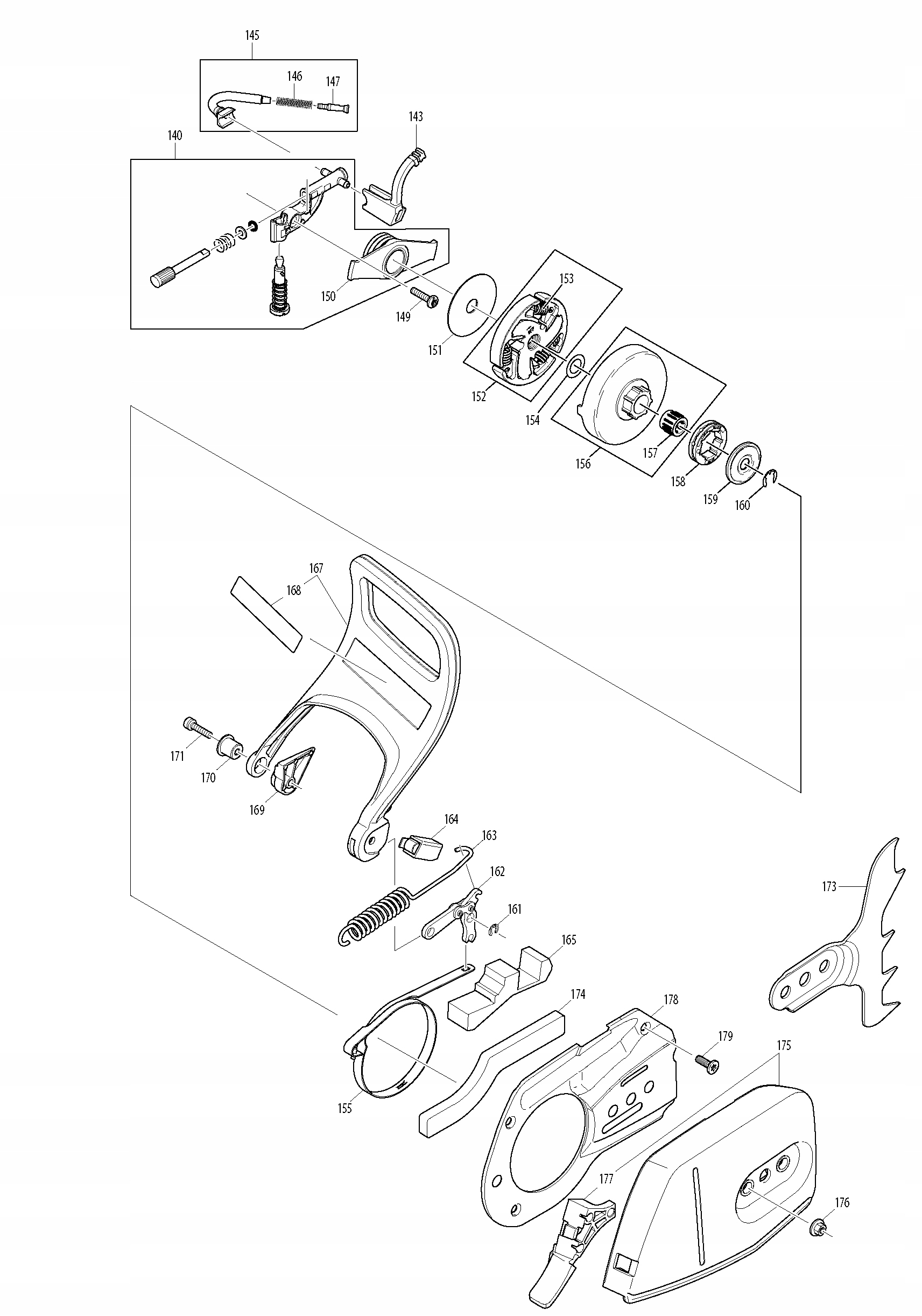 145
146
147
143
140
150
149
153
151
152
154
156
157
158
159
160
167
168
171
170
169
164
163
162
161
165
173
174
178
179
175
155
177
176