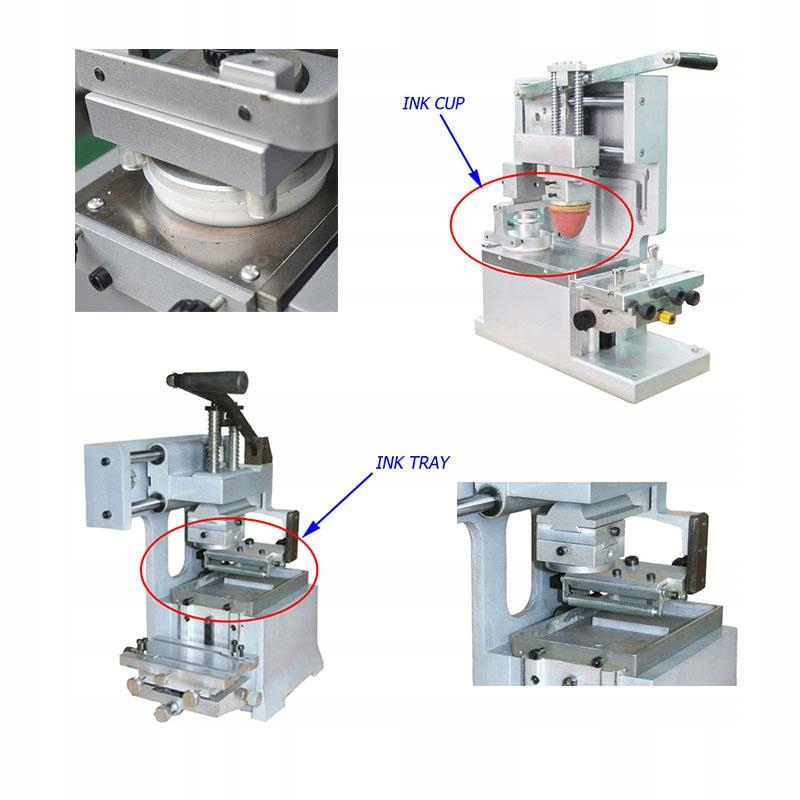 INK CUP

INK TRAY