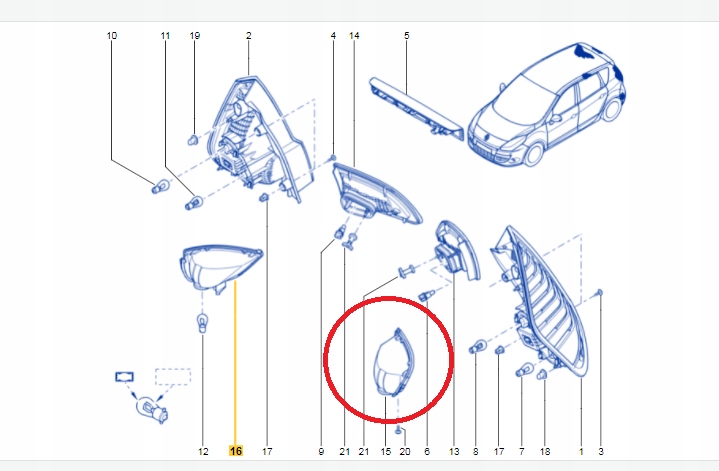 10 11 19 2 4 14 5

12 16 17 9 21 21 15 20 6 13 8 17 7 18 1 3