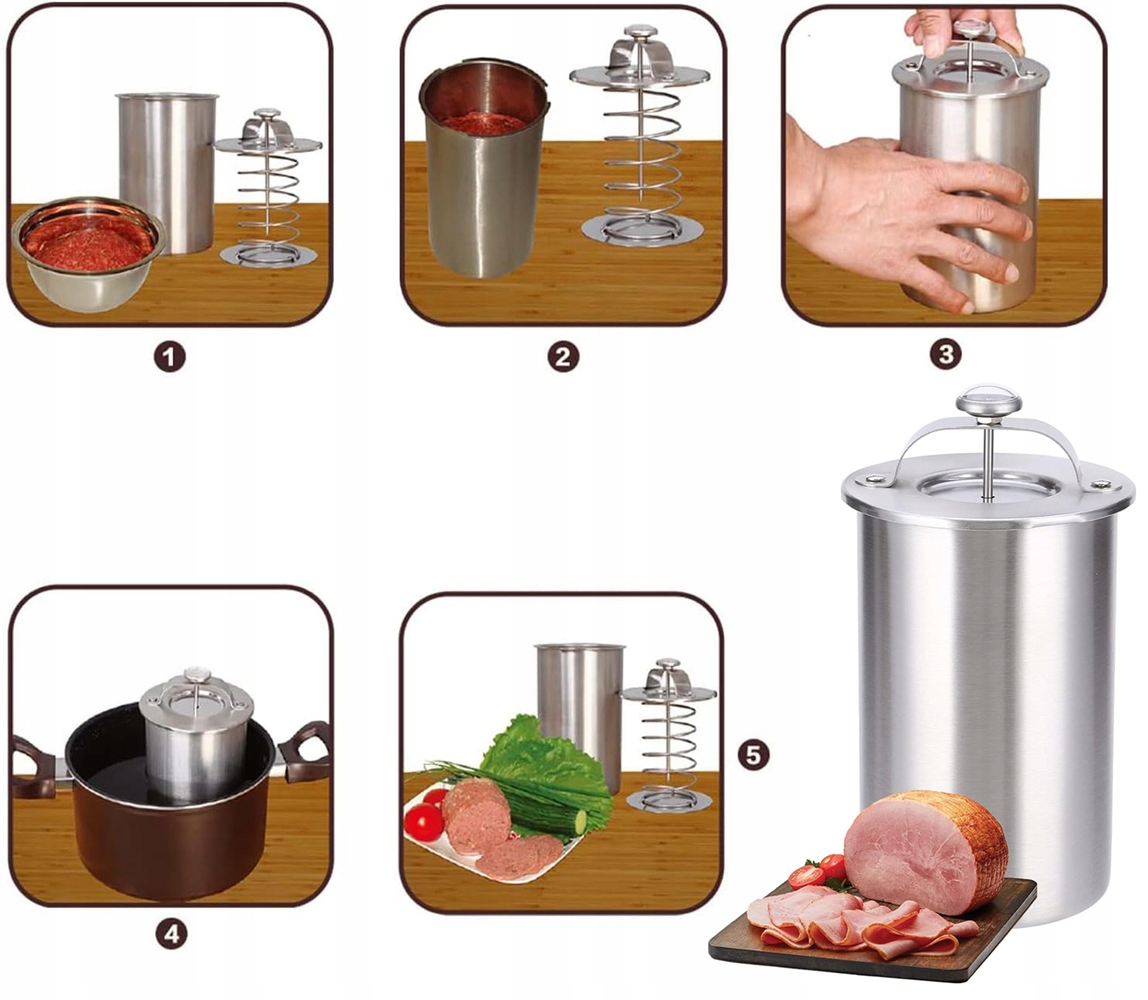 1

2

3

4

5