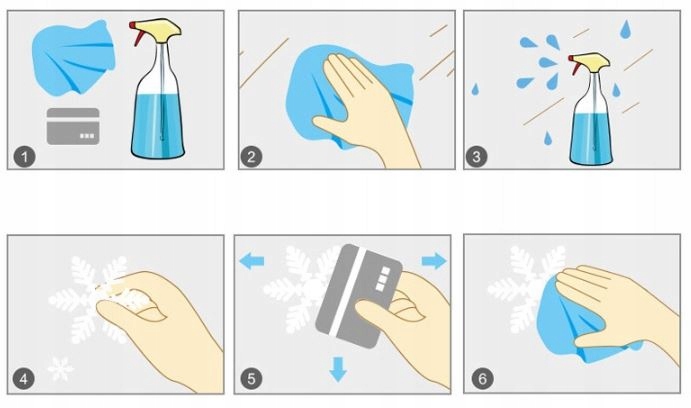 1

2

3

4

5

6