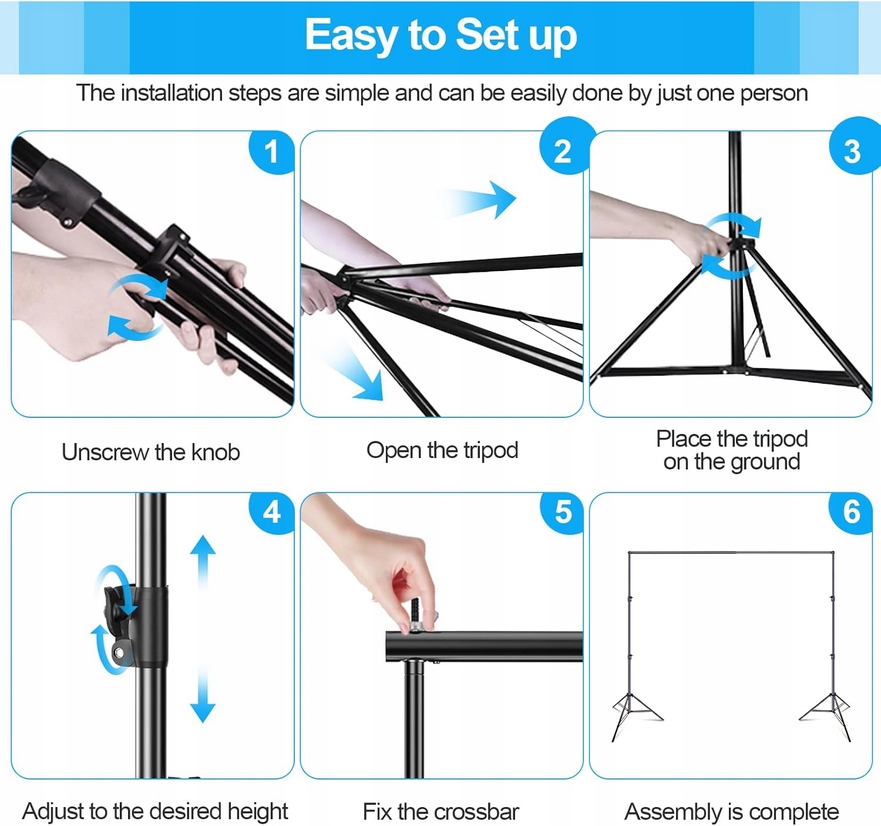 Easy to Set up

The installation steps are simple and can be easily done by just one person

1

Unscrew the knob

2

Open the tripod

3

Place the tripod on the ground

4

Adjust to the desired height

5

Fix the crossbar

6

Assembly is complete