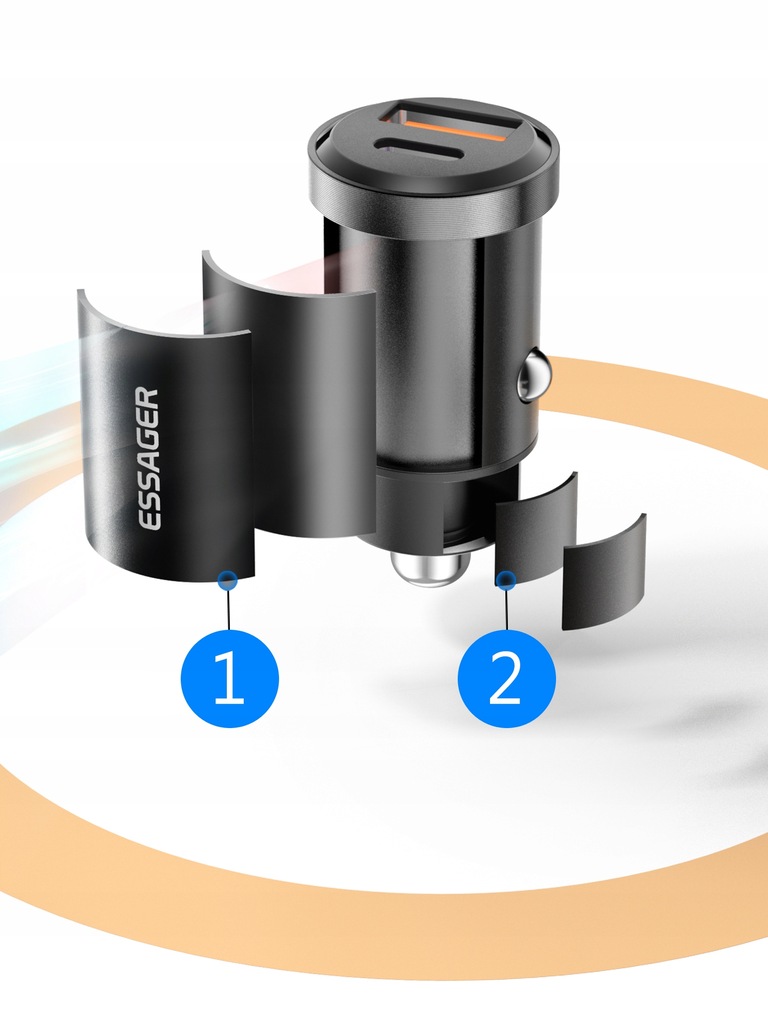 ESSAGER

1

2