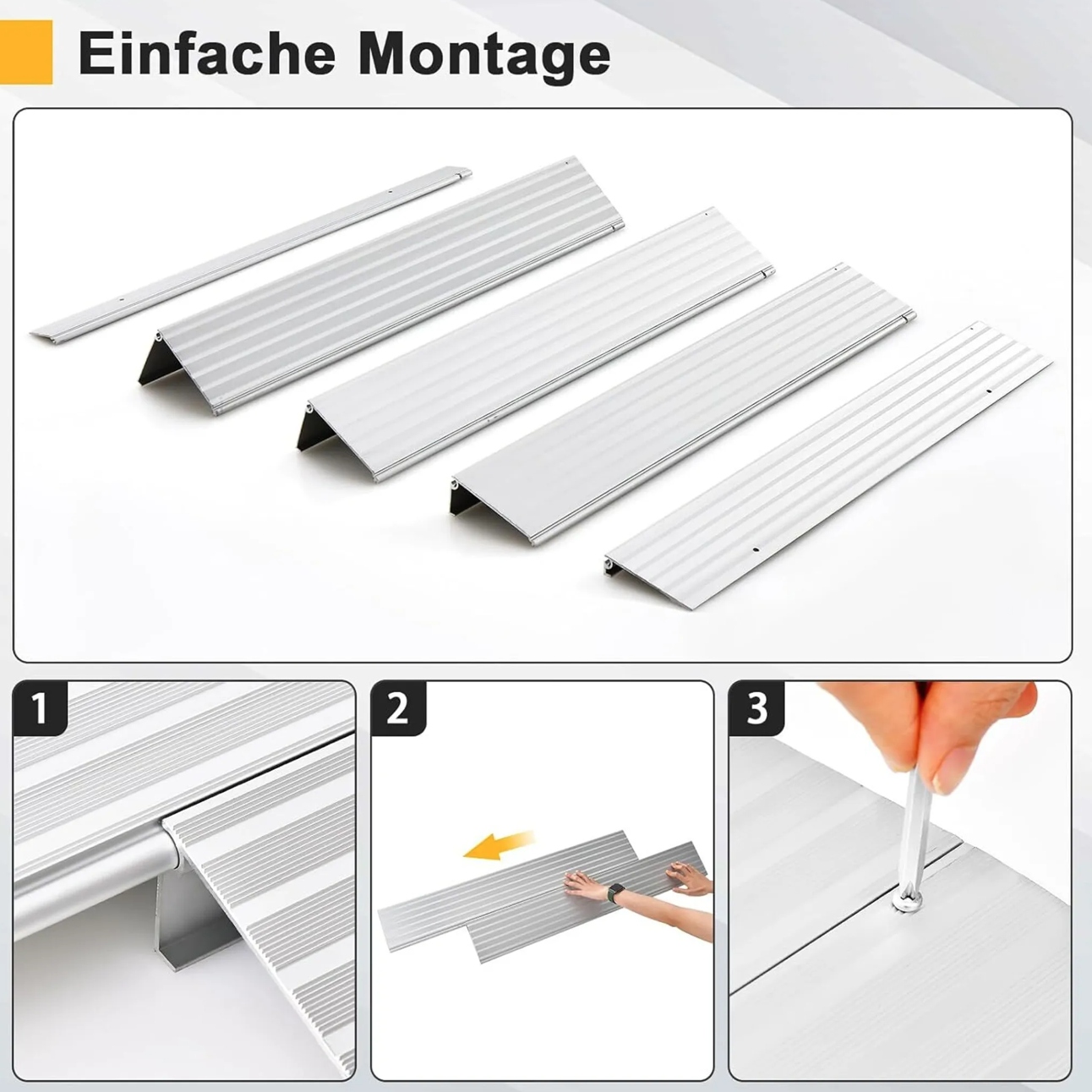 Einfache Montage

1

2

3