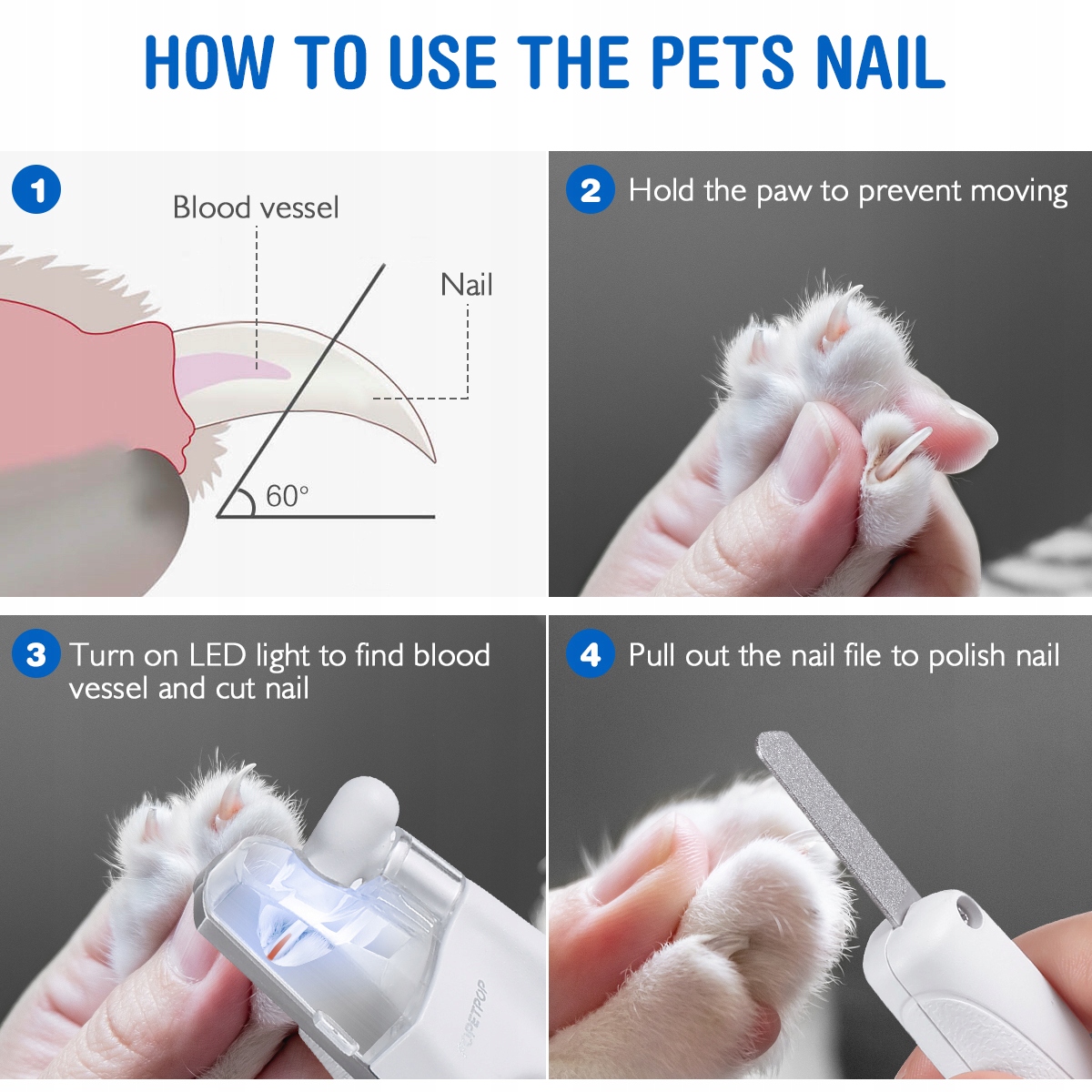 HOW TO USE THE PETS NAIL

1

Blood vessel

Nail

60°

2 Hold the paw to prevent moving

3 Turn on LED light to find blood vessel and cut nail

PETPOP

4 Pull out the nail file to polish nail