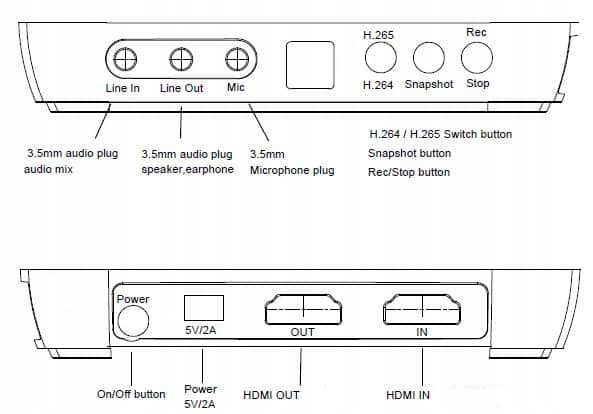 Line In Line Out Mic

H.265
H.264

Snapshot

Rec
Stop

3.5mm audio plug
audio mix

3.5mm audio plug
speaker,earphone

3.5mm
Microphone plug

H.264 / H.265 Switch button
Snapshot button
Rec/Stop button

Power

5V/2A

OUT

IN

On/Off button

Power
5V/2A

HDMI OUT

HDMI IN