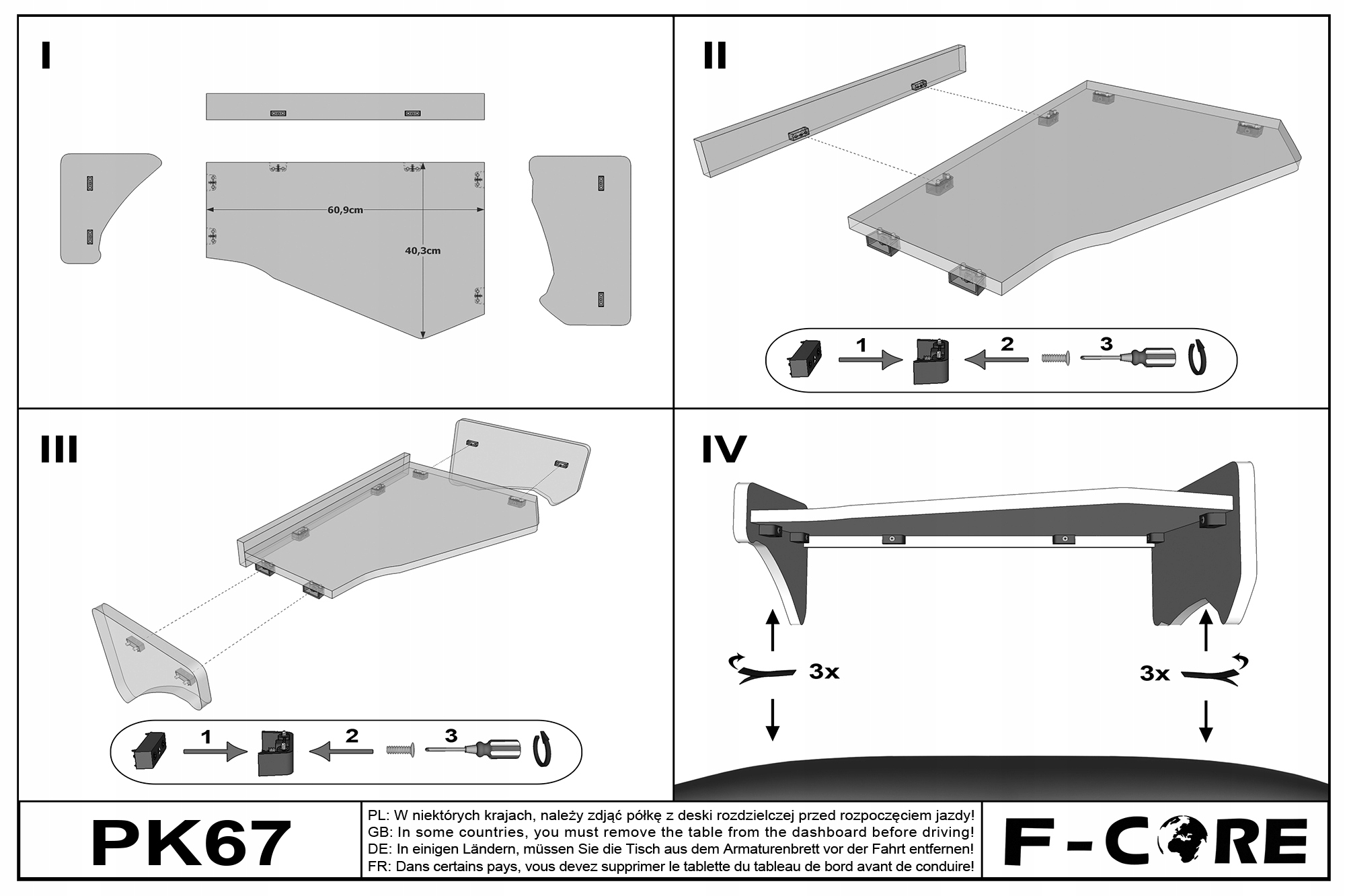 I

60,9cm

40,3cm

II

1

2

3

III

1

2

3

IV

3x

3x

PK67

PL: W niektórych krajach, należy zdjąć półkę z deski rozdzielczej przed rozpoczęciem jazdy!
GB: In some countries, you must remove the table from the dashboard before driving!
DE: In einigen Ländern, müssen Sie die Tisch aus dem Armaturenbrett vor der Fahrt entfernen!
FR: Dans certains pays, vous devez supprimer le tablette du tableau de bord avant de conduire!

F-CORE