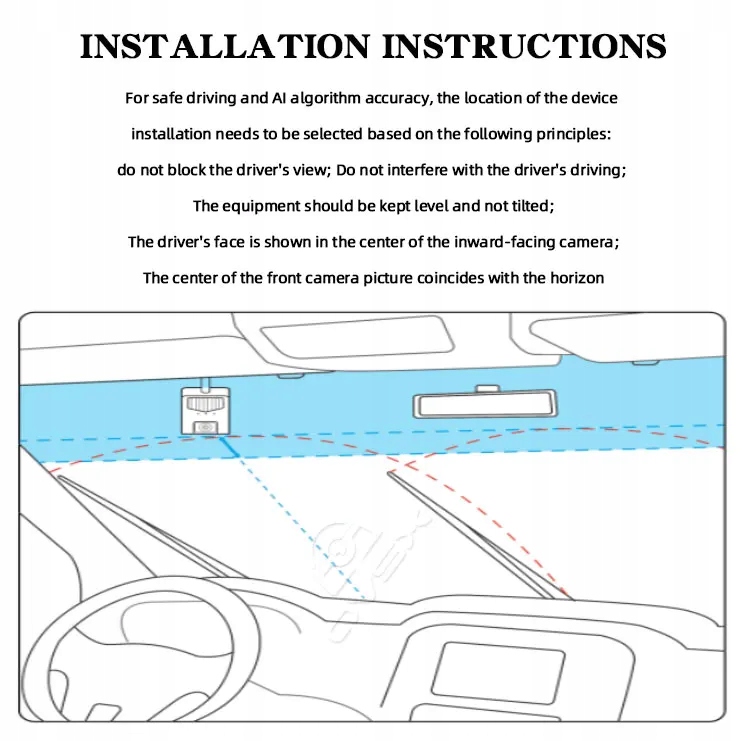 INSTALLATION INSTRUCTIONS

For safe driving and AI algorithm accuracy, the location of the device installation needs to be selected based on the following principles: do not block the driver's view; Do not interfere with the driver's driving; The equipment should be kept level and not tilted; The driver's face is shown in the center of the inward-facing camera; The center of the front camera picture coincides with the horizon