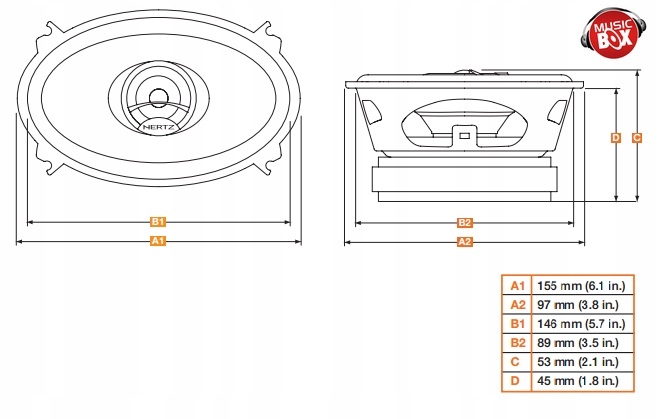 MUSIC BOX

HERTZ

B1
A1

D C

B2
A2

| A1 | 155 mm (6.1 in.) |
|---|---|
| A2 | 97 mm (3.8 in.) |
| B1 | 146 mm (5.7 in.) |
| B2 | 89 mm (3.5 in.) |
| C | 53 mm (2.1 in.) |
| D | 45 mm (1.8 in.) |