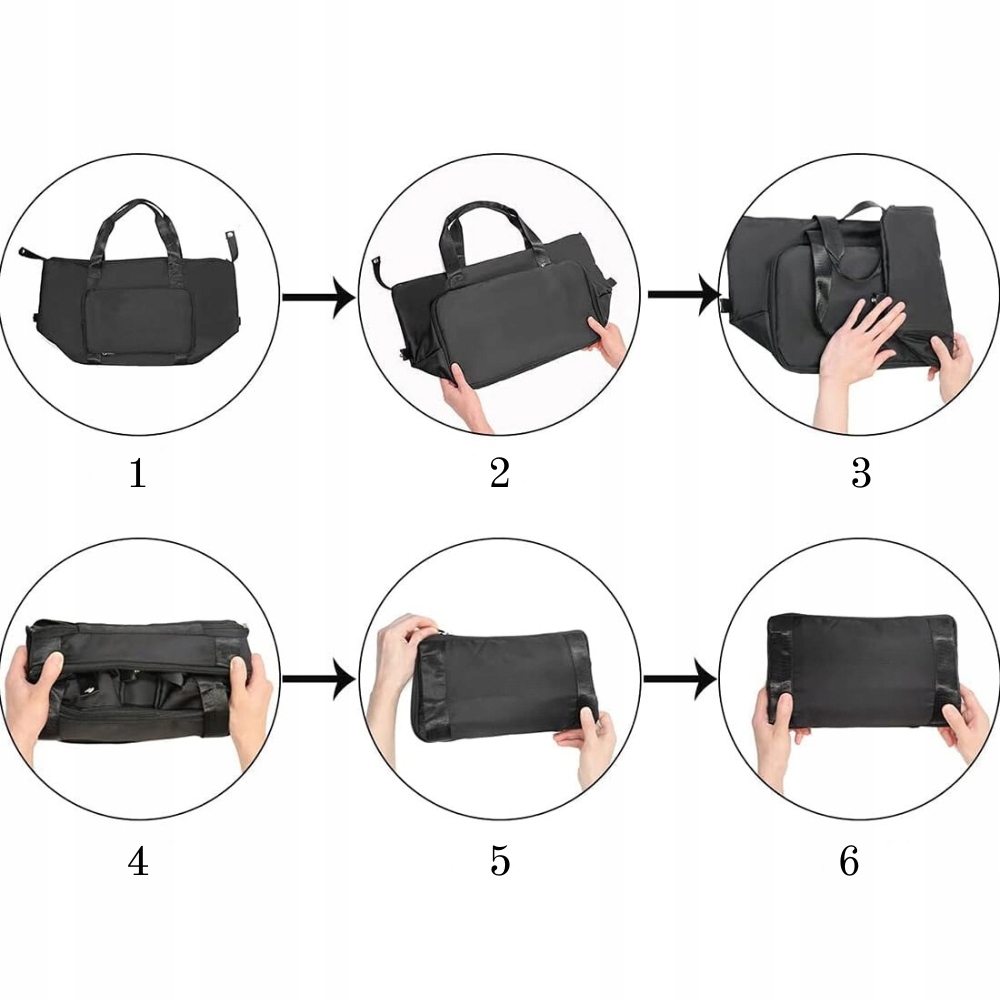 1

2

3

4

5

6