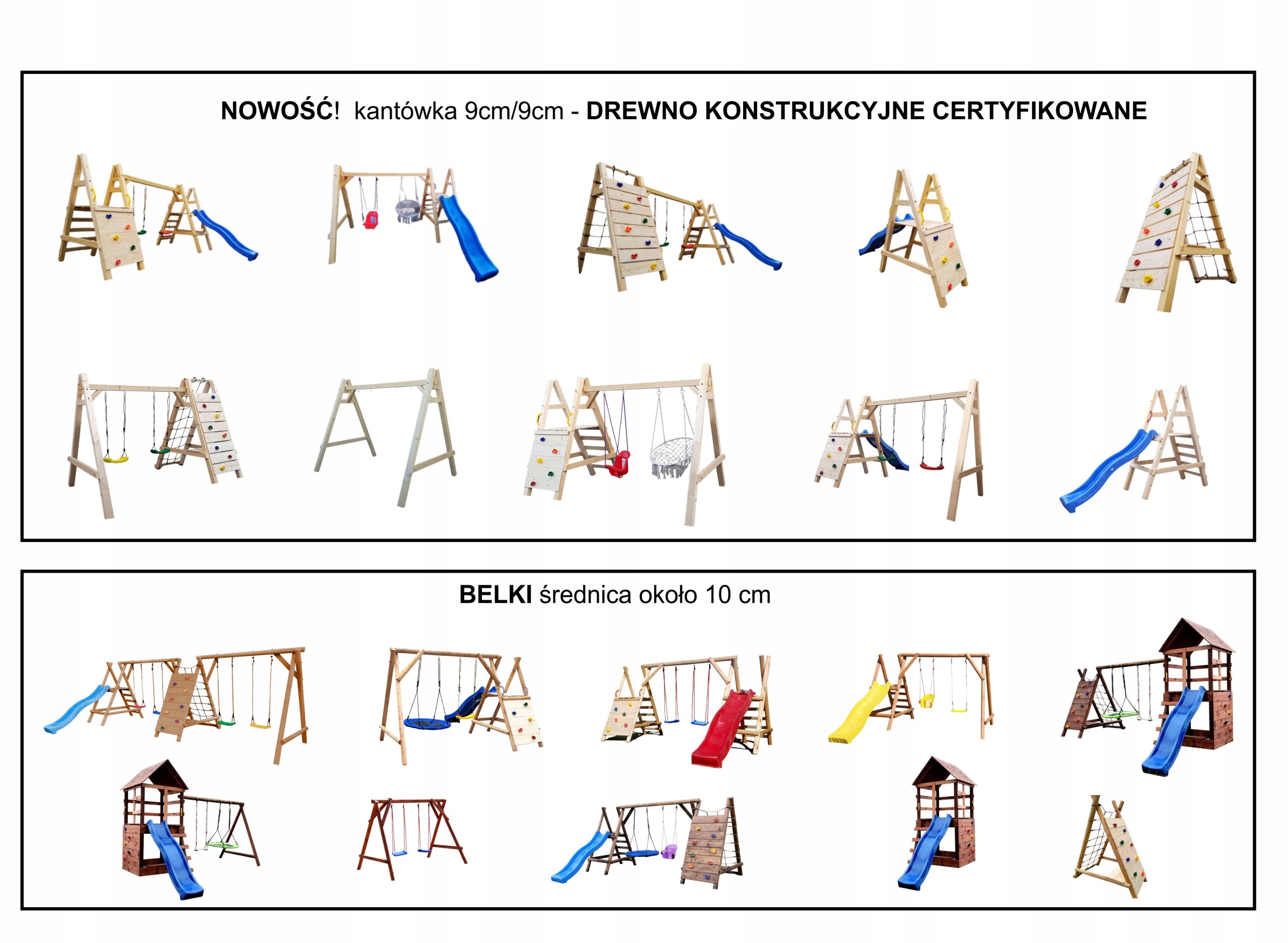 NOWOŚĆ! kantówka 9cm/9cm - DREWNO KONSTRUKCYJNE CERTYFIKOWANE

BELKI średnica około 10 cm