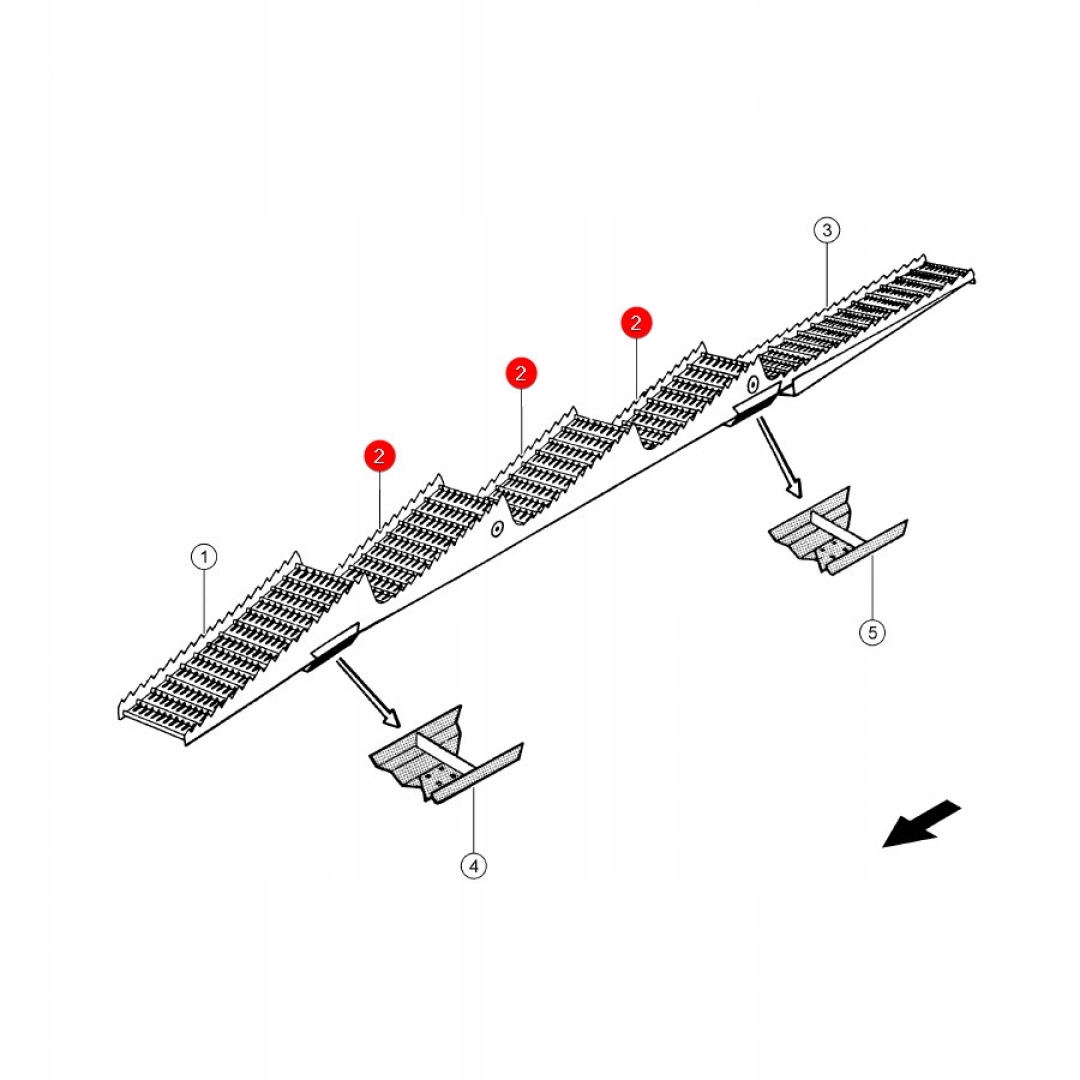 3
2
2
2
1
5
4