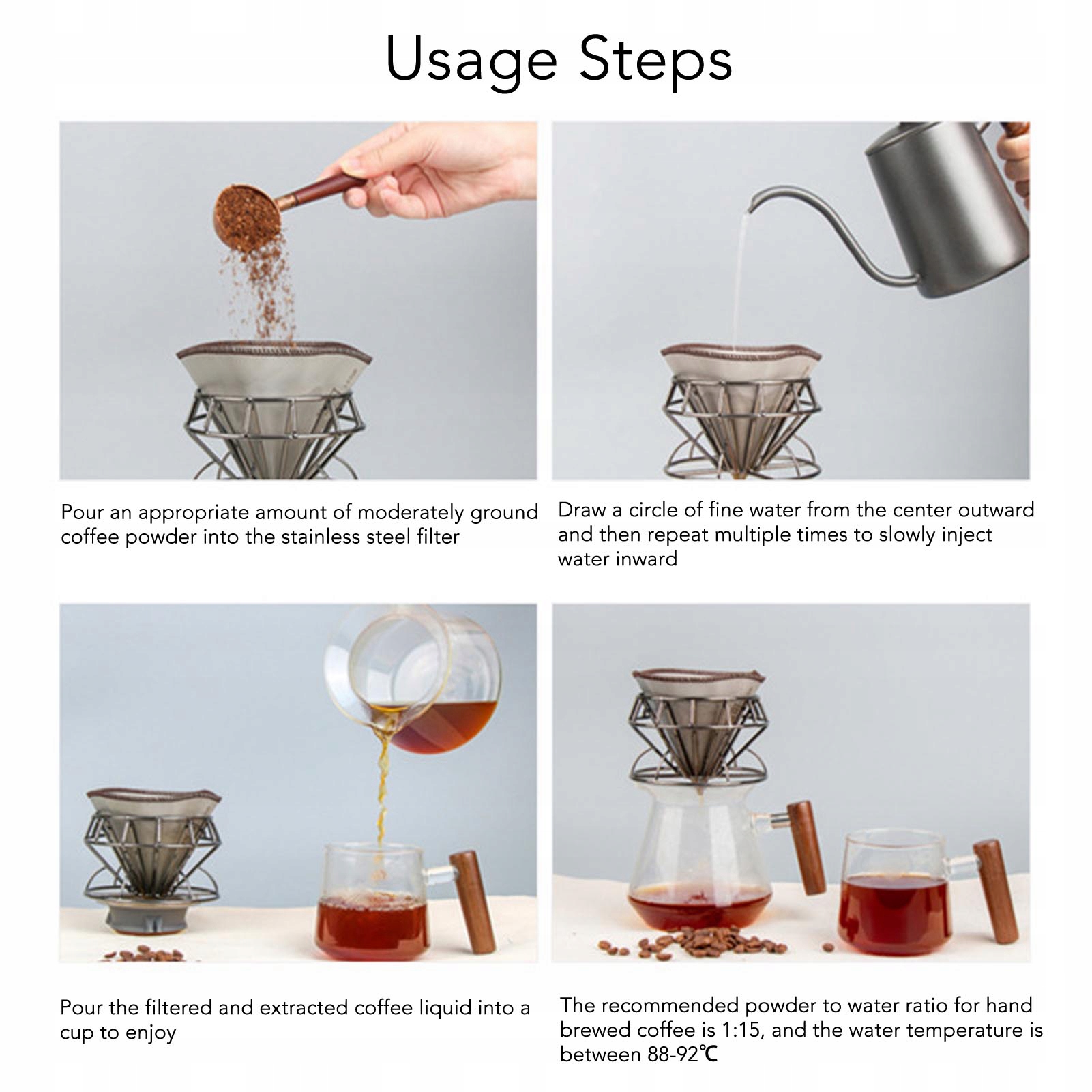 Usage Steps

Pour an appropriate amount of moderately ground coffee powder into the stainless steel filter

Draw a circle of fine water from the center outward and then repeat multiple times to slowly inject water inward

Pour the filtered and extracted coffee liquid into a cup to enjoy

The recommended powder to water ratio for hand brewed coffee is 1:15, and the water temperature is between 88-92℃