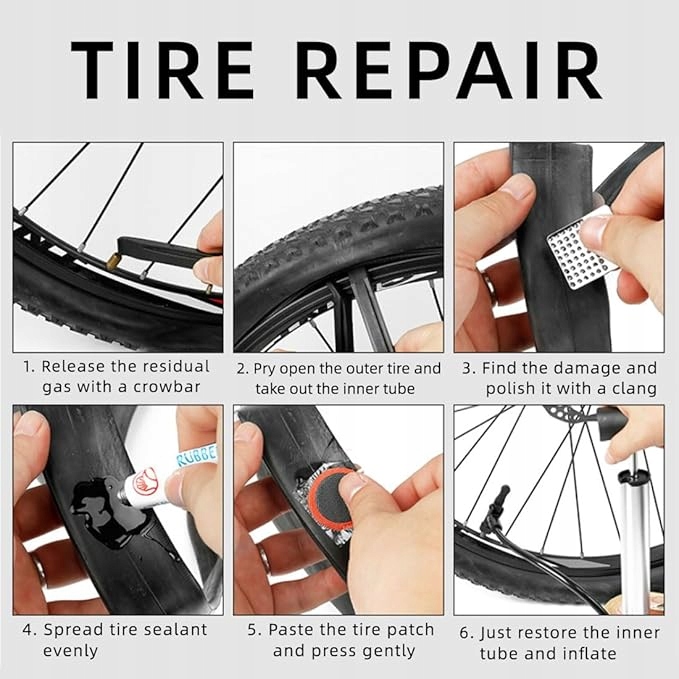 TIRE REPAIR

1. Release the residual gas with a crowbar

2. Pry open the outer tire and take out the inner tube

3. Find the damage and polish it with a clang

RUBBE

4. Spread tire sealant evenly

5. Paste the tire patch and press gently

6. Just restore the inner tube and inflate