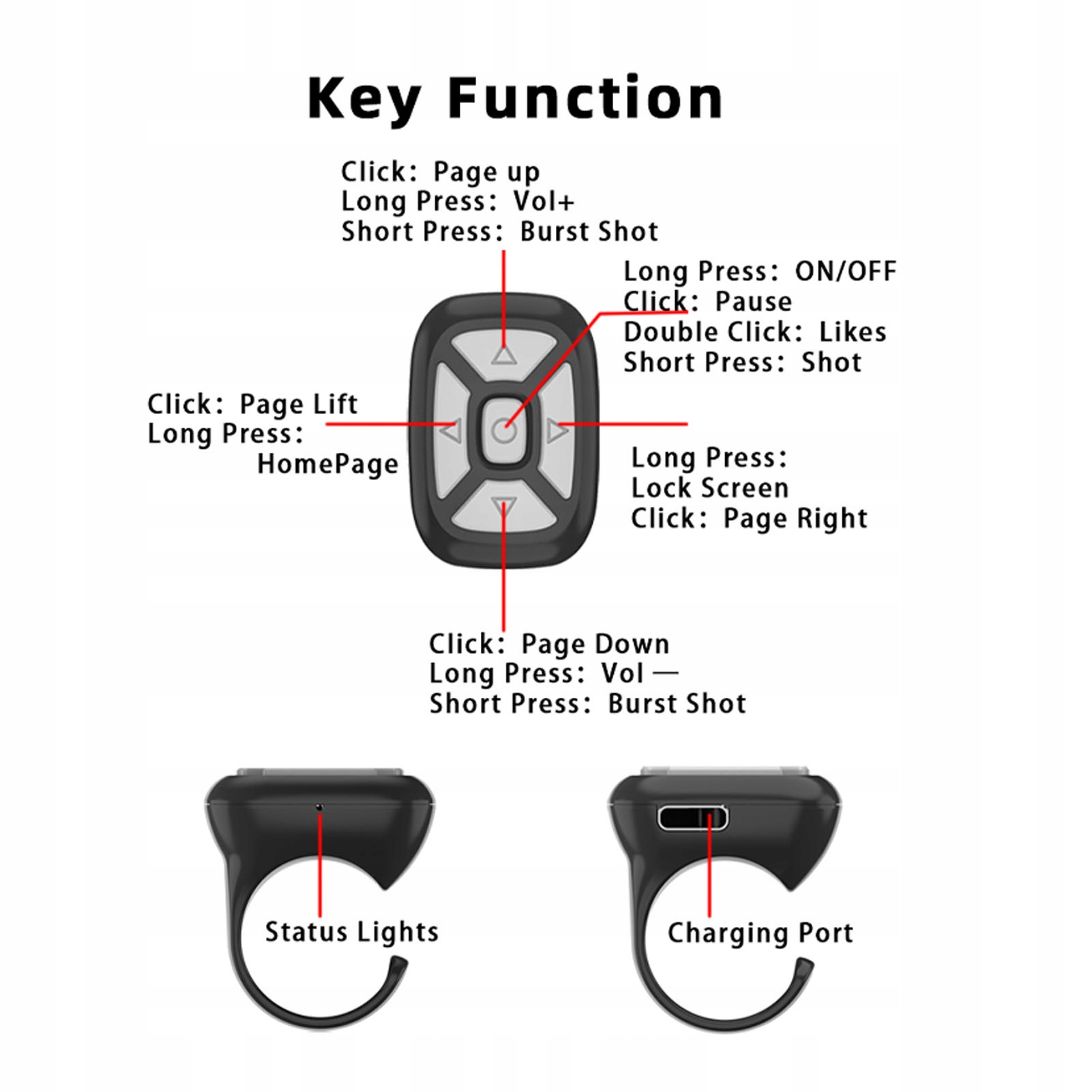 Key Function

Click: Page up
Long Press: Vol+
Short Press: Burst Shot

Long Press: ON/OFF
Click: Pause
Double Click: Likes
Short Press: Shot

Click: Page Lift
Long Press:
HomePage

Long Press:
Lock Screen
Click: Page Right

Click: Page Down
Long Press: Vol —
Short Press: Burst Shot

Status Lights

Charging Port