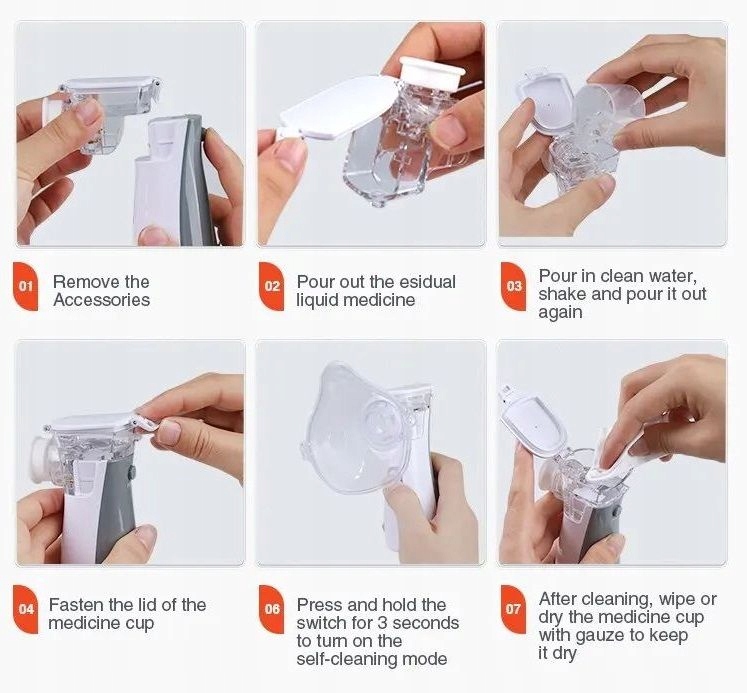 01 Remove the Accessories

02 Pour out the esidual liquid medicine

03 Pour in clean water, shake and pour it out again

04 Fasten the lid of the medicine cup

06 Press and hold the switch for 3 seconds to turn on the self-cleaning mode

07 After cleaning, wipe or dry the medicine cup with gauze to keep it dry