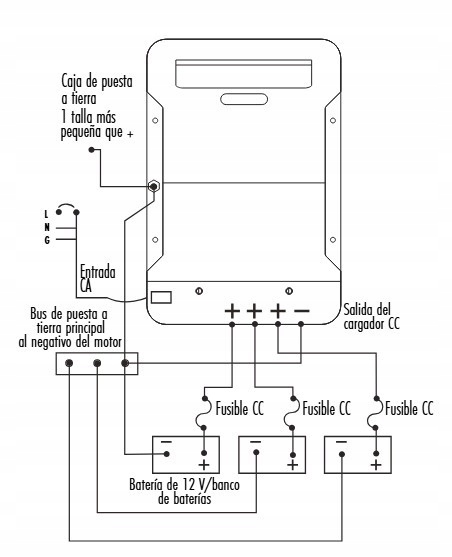 Caja de puesta a tierra 1 talla más pequeña que +

L
N
G

Entrada CA

Bus de puesta a tierra principal al negativo del motor

+ + + −

Salida del cargador CC

Fusible CC
Fusible CC
Fusible CC

− +
− +
− +

Batería de 12 V/banco de baterías