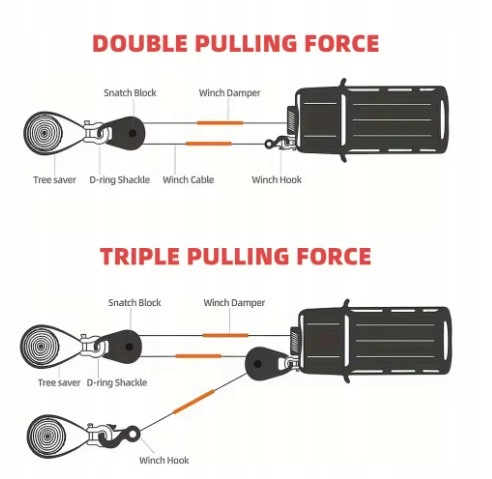 DOUBLE PULLING FORCE

Snatch Block

Winch Damper

Tree saver

D-ring Shackle

Winch Cable

Winch Hook

TRIPLE PULLING FORCE

Snatch Block

Winch Damper

Tree saver

D-ring Shackle

Winch Hook