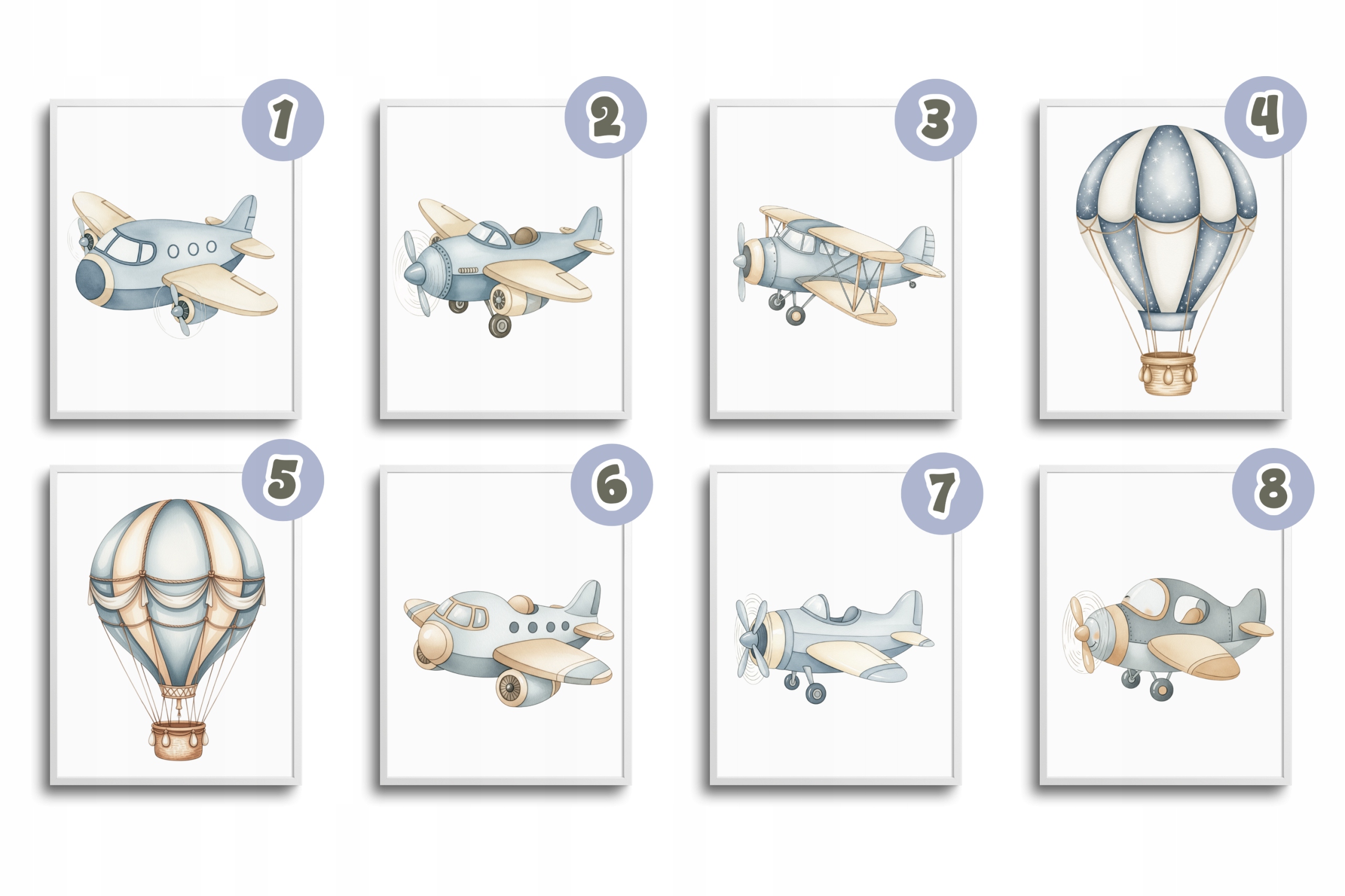 1

2

3

4

5

6

7

8