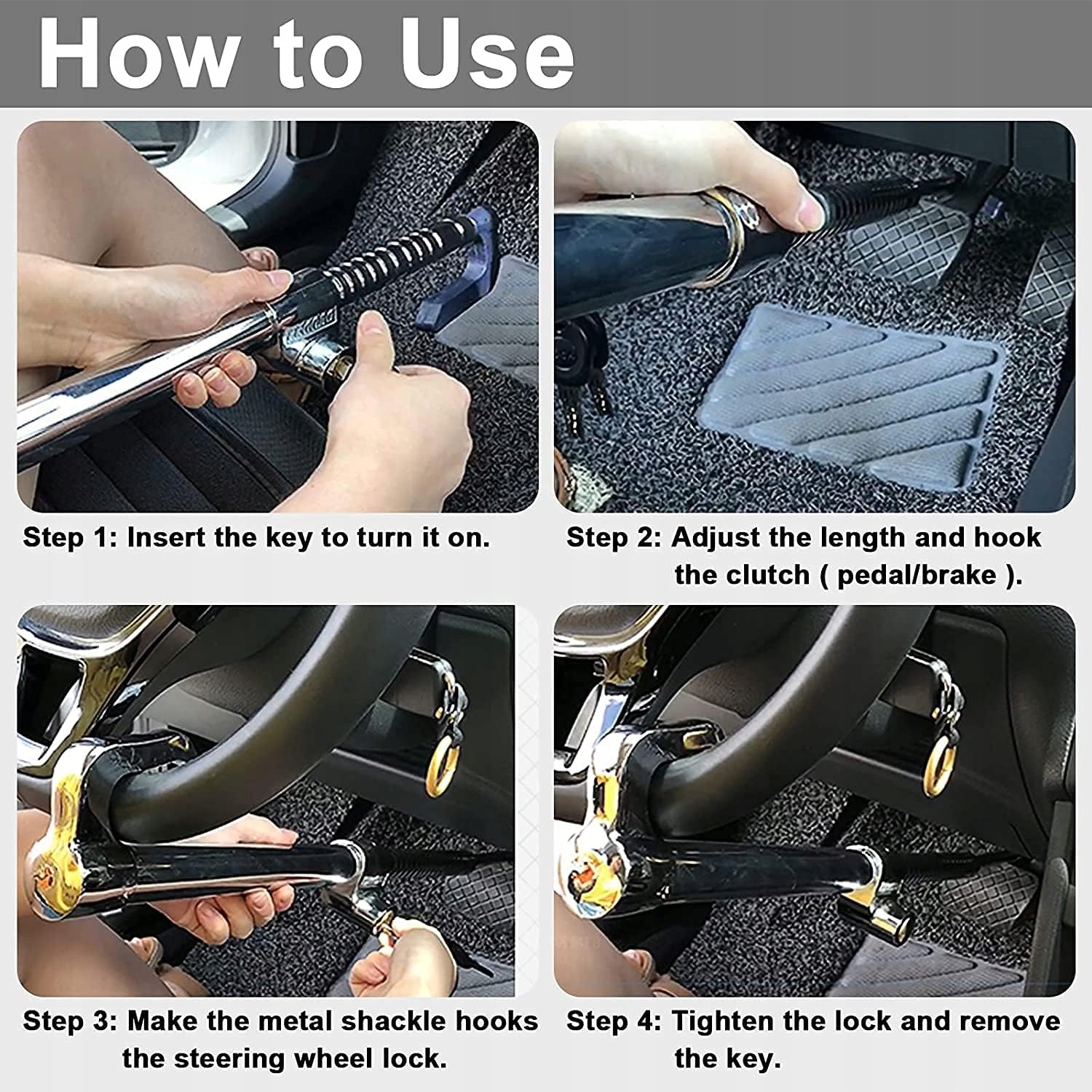 How to Use

Step 1: Insert the key to turn it on.

Step 2: Adjust the length and hook the clutch ( pedal/brake ).

Step 3: Make the metal shackle hooks the steering wheel lock.

Step 4: Tighten the lock and remove the key.