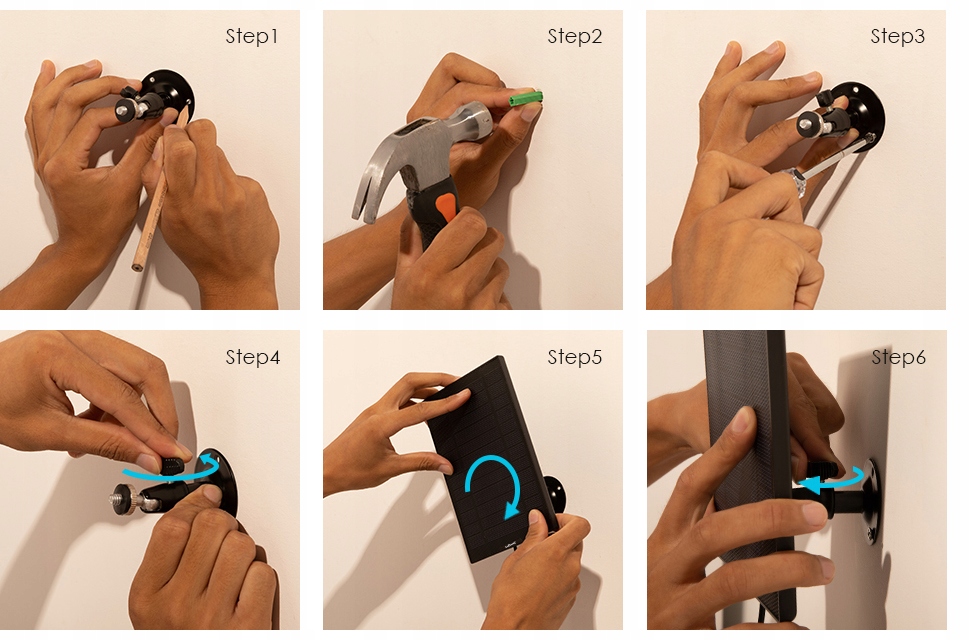 Step1

Step2

Step3

Step4

Step5

Step6