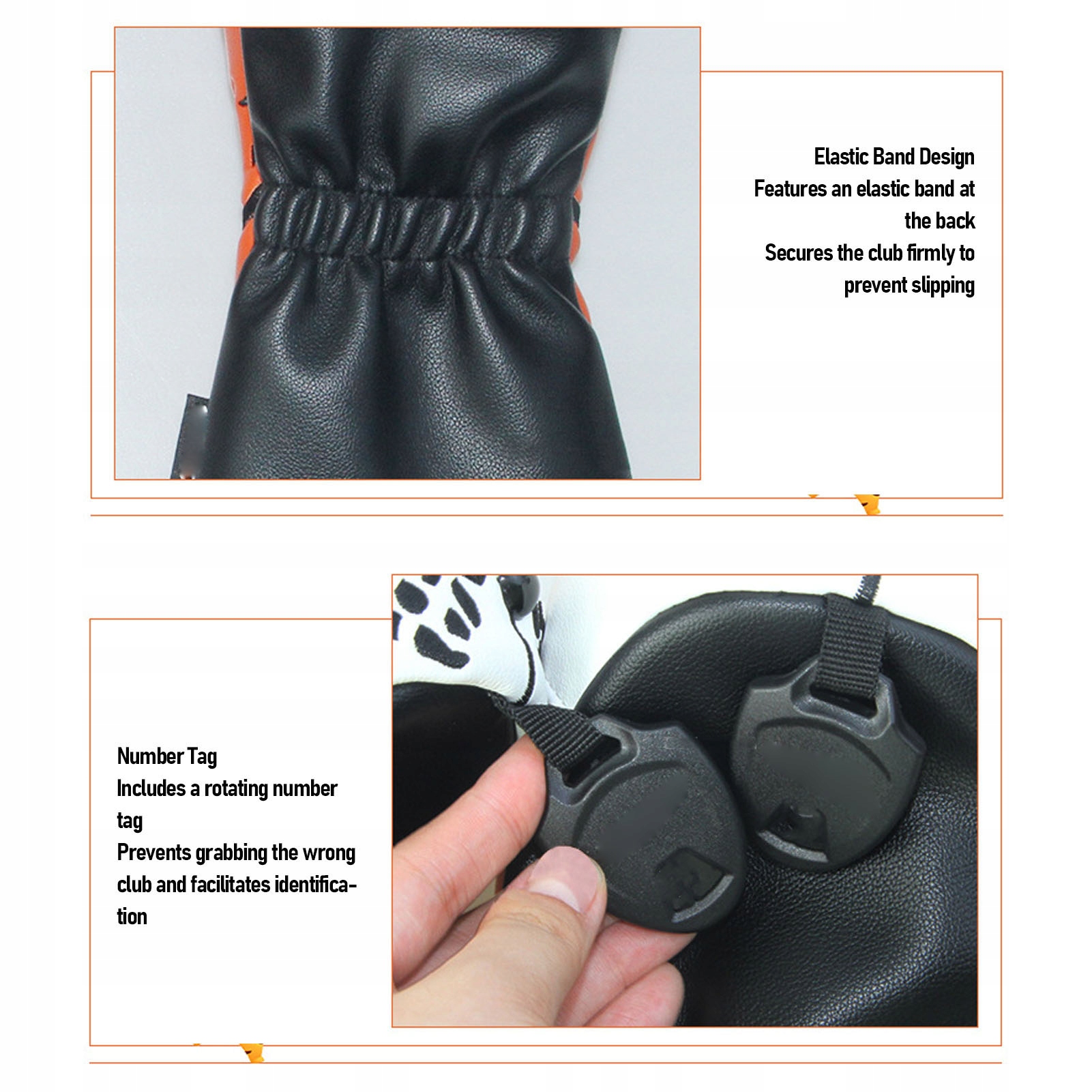 Elastic Band Design
Features an elastic band at the back
Secures the club firmly to prevent slipping

Number Tag
Includes a rotating number tag
Prevents grabbing the wrong club and facilitates identification