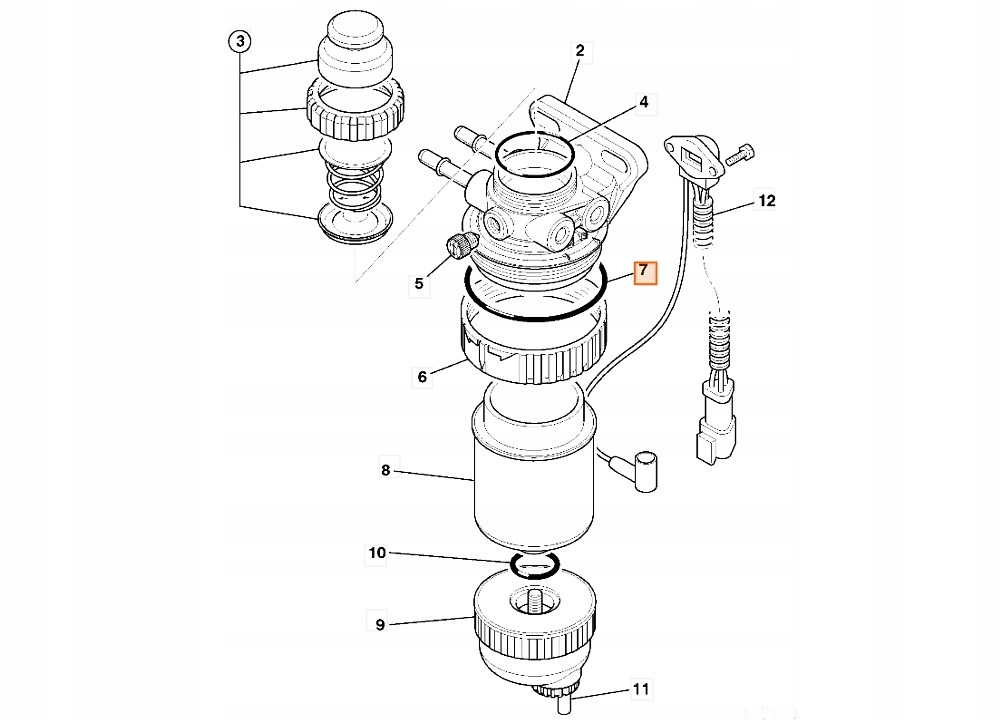 3
2
4
12
5
7
6
8
10
9
11