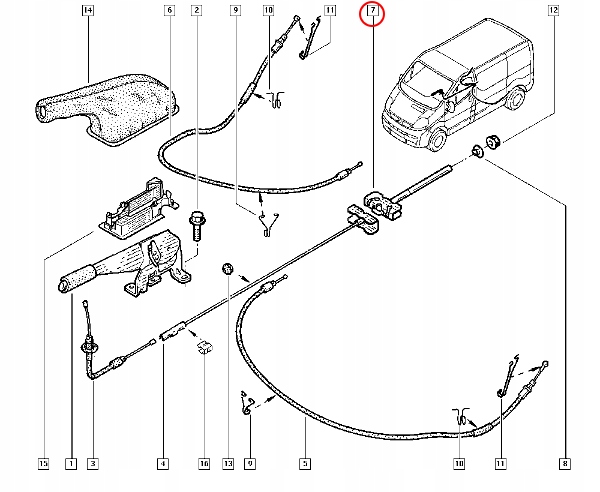 14
6
2
9
10
11
7
12
15
1
3
4
16
13
9
5
10
11
8