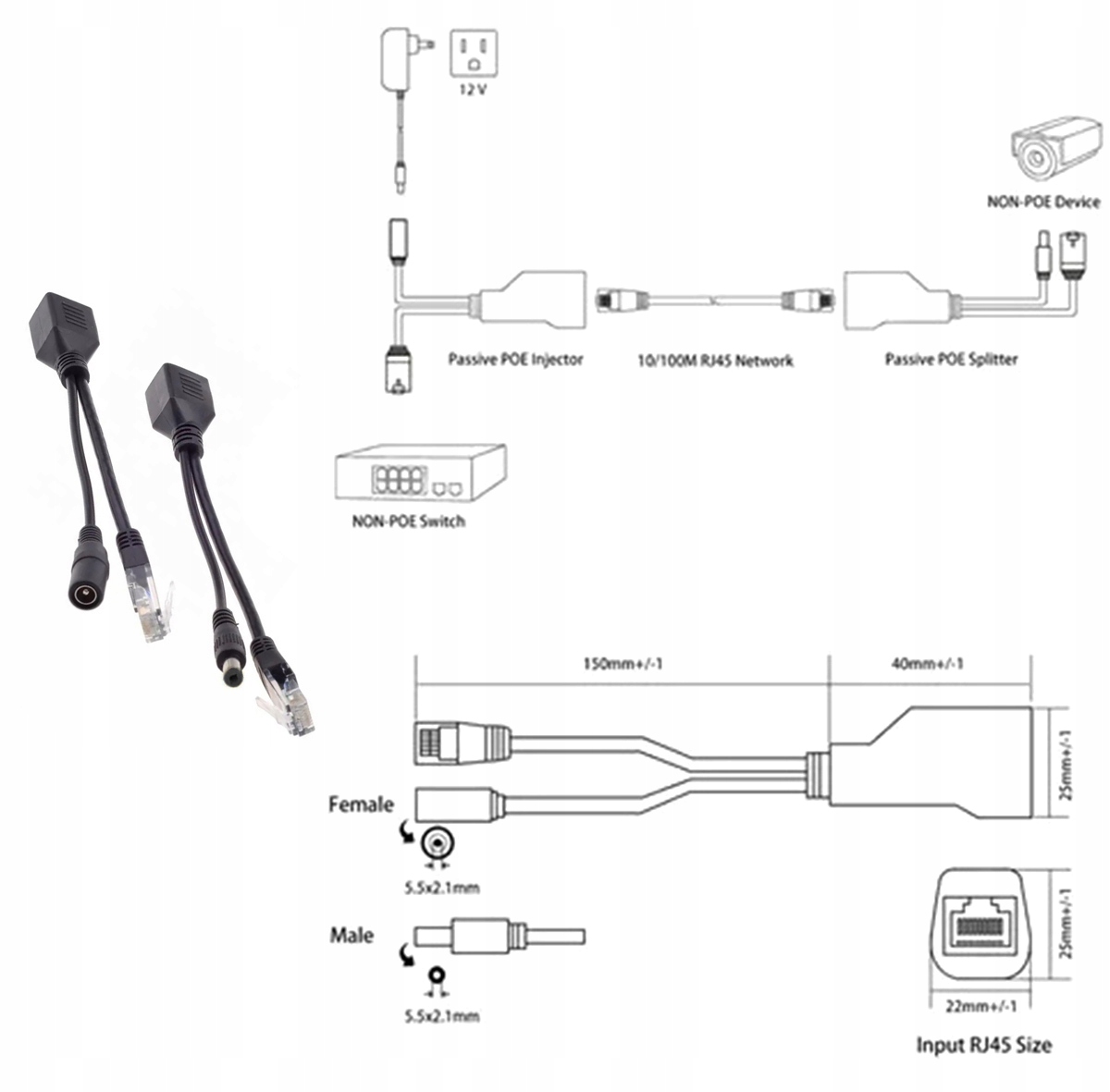 12 V

NON-POE Device

Passive POE Injector

10/100M RJ45 Network

Passive POE Splitter

NON-POE Switch

150mm+/-1

40mm+/-1

25mm+/-1

Female

5.5x2.1mm

Male

5.5x2.1mm

25mm+/-1

22mm+/-1

Input RJ45 Size